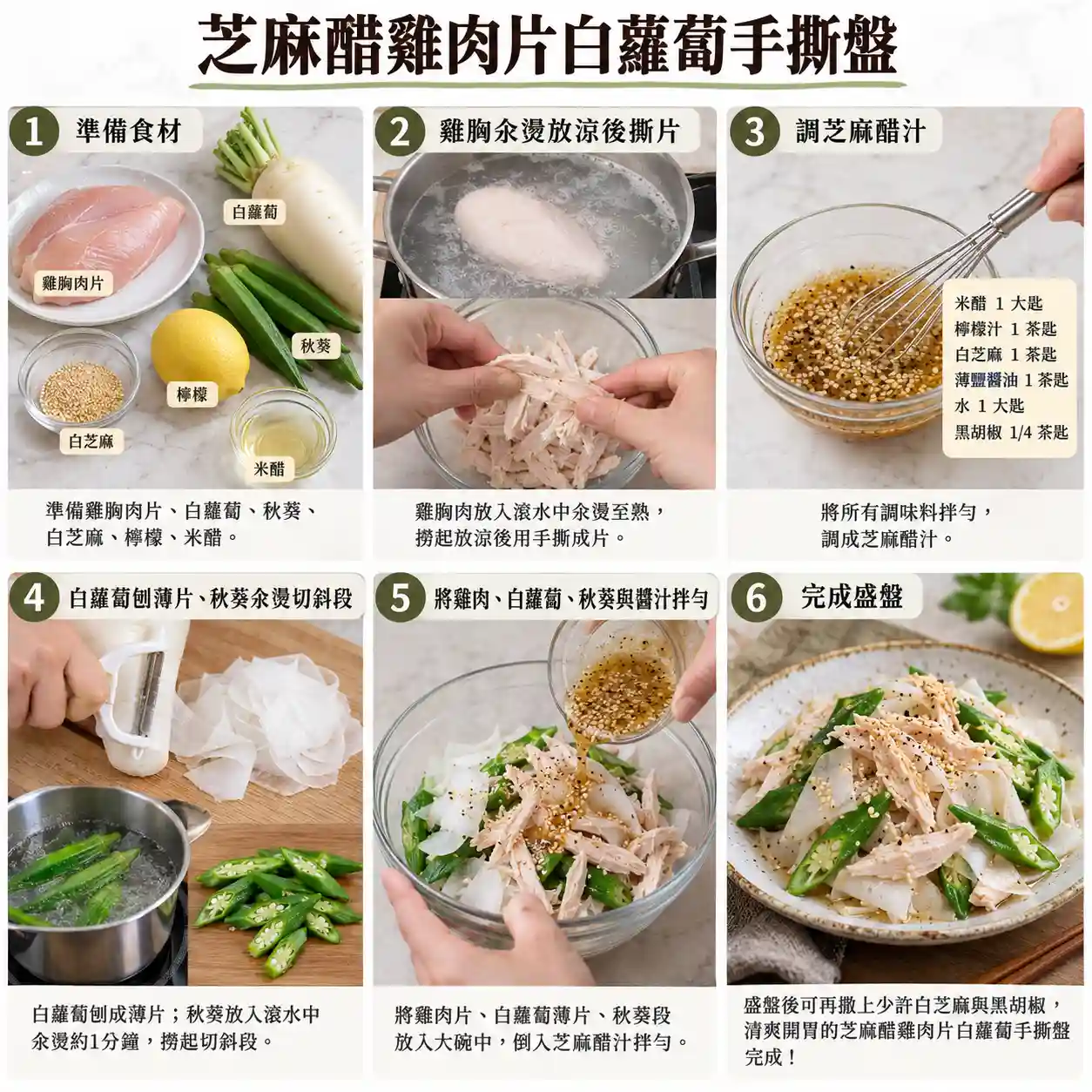 芝麻醋雞肉片白蘿蔔手撕盤

1 準備食材

白蘿蔔
雞胸肉片
秋葵
檸檬
白芝麻
米醋

準備雞胸肉片、白蘿蔔、秋葵、白芝麻、檸檬、米醋。

2 雞胸汆燙放涼後撕片

雞胸肉放入滾水中汆燙至熟，撈起放涼後用手撕成片。

3 調芝麻醋汁

米醋 1 大匙
檸檬汁 1 茶匙
白芝麻 1 茶匙
薄鹽醬油 1 茶匙
水 1 大匙
黑胡椒 1/4 茶匙

將所有調味料拌勻，調成芝麻醋汁。

4 白蘿蔔刨薄片、秋葵汆燙切斜段

白蘿蔔刨成薄片；秋葵放入滾水中汆燙約1分鐘，撈起切斜段。

5 將雞肉、白蘿蔔、秋葵與醬汁拌勻

將雞肉片、白蘿蔔薄片、秋葵段放入大碗中，倒入芝麻醋汁拌勻。

6 完成盛盤

盛盤後可再撒上少許白芝麻與黑胡椒，清爽開胃的芝麻醋雞肉片白蘿蔔手撕盤完成！