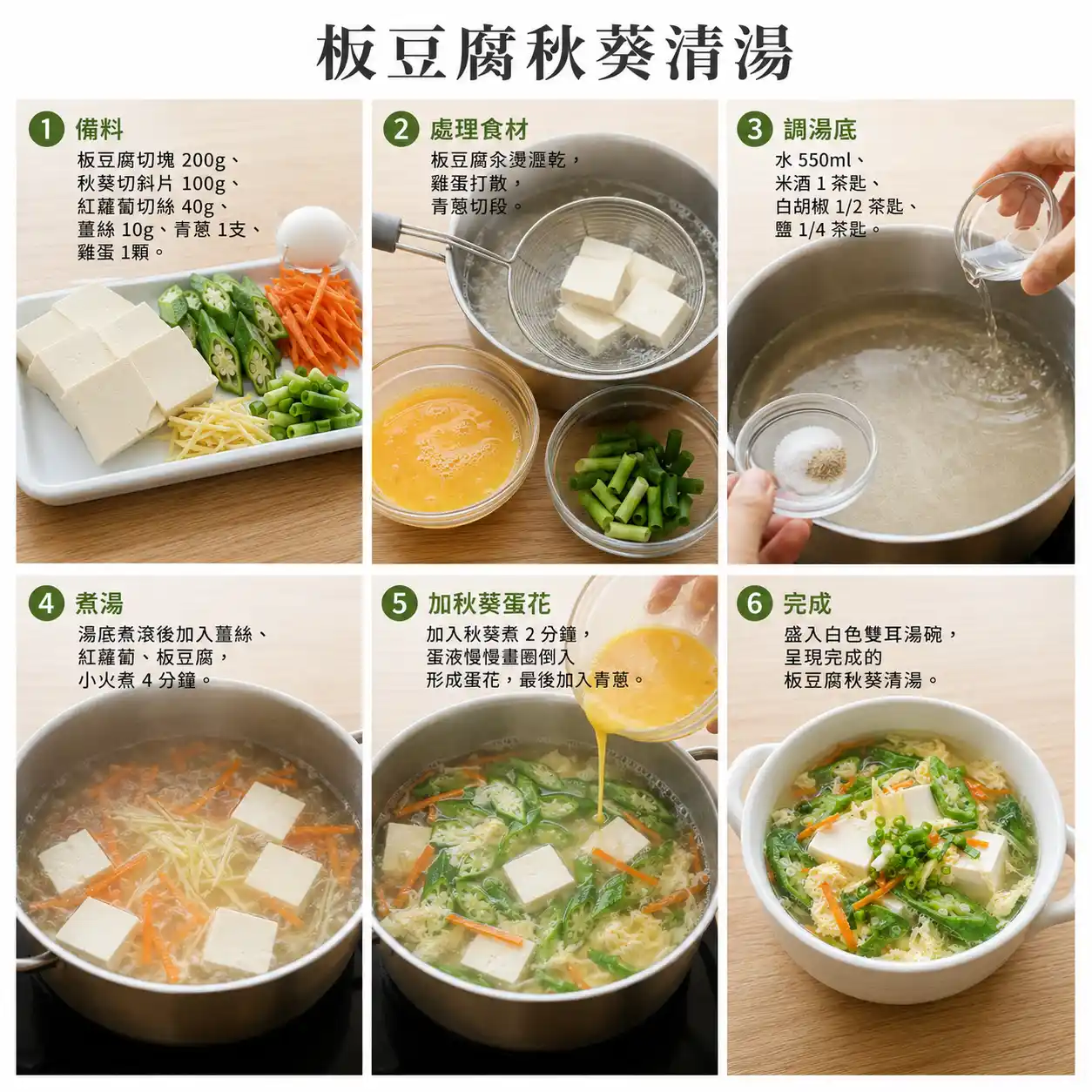 板豆腐秋葵清湯

1 備料
板豆腐切塊 200g、
秋葵切斜片 100g、
紅蘿蔔切絲 40g、
薑絲 10g、青蔥 1支、
雞蛋 1顆。

2 處理食材
板豆腐汆燙瀝乾，
雞蛋打散，
青蔥切段。

3 調湯底
水 550ml、
米酒 1 茶匙、
白胡椒 1/2 茶匙、
鹽 1/4 茶匙。

4 煮湯
湯底煮滾後加入薑絲、
紅蘿蔔、板豆腐，
小火煮 4 分鐘。

5 加秋葵蛋花
加入秋葵煮 2 分鐘，
蛋液慢慢畫圈倒入
形成蛋花，最後加入青蔥。

6 完成
盛入白色雙耳湯碗，
呈現完成的
板豆腐秋葵清湯。