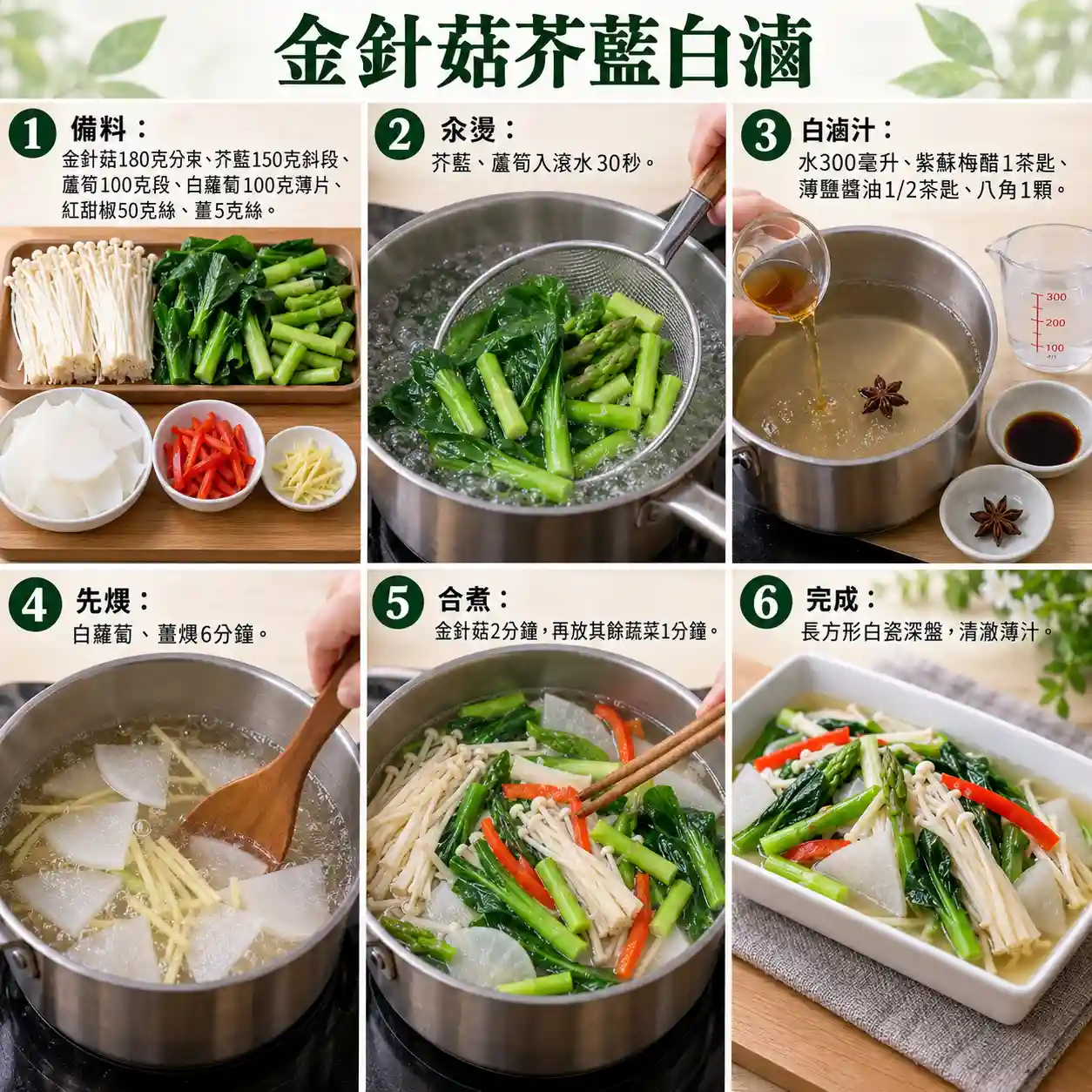 金針菇芥藍白滷

1 備料：
金針菇180克分束、芥藍150克斜段、蘆筍100克段、白蘿蔔100克薄片、紅甜椒50克絲、薑5克絲。

2 汆燙：
芥藍、蘆筍入滾水30秒。

3 白滷汁：
水300毫升、紫蘇梅醋1茶匙、薄鹽醬油1/2茶匙、八角1顆。

300
200
100

4 先煨：
白蘿蔔、薑煨6分鐘。

5 合煮：
金針菇2分鐘，再放其餘蔬菜1分鐘。

6 完成：
長方形白瓷深盤，清澈薄汁。