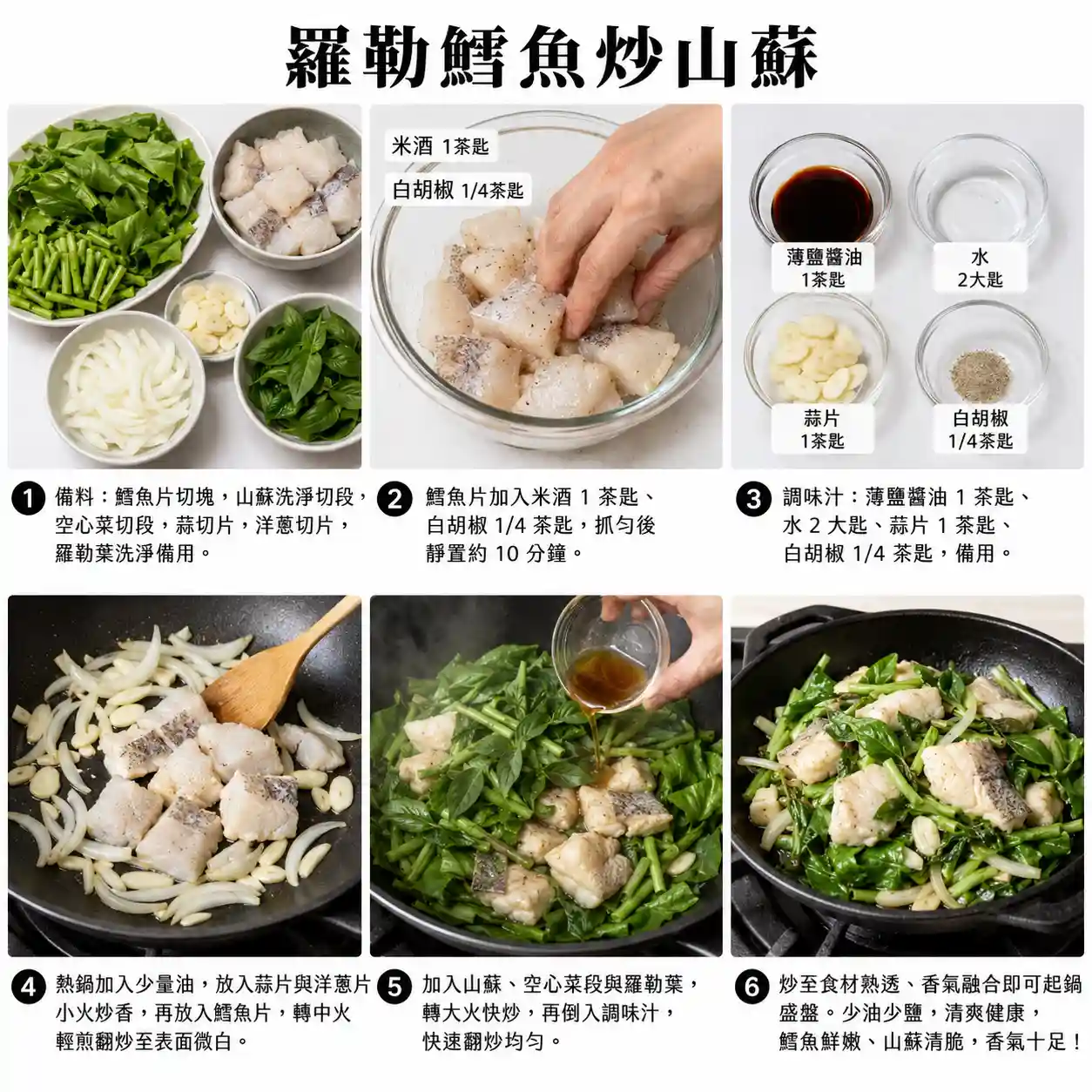 羅勒鱈魚炒山蘇

米酒 1茶匙
白胡椒 1/4茶匙

薄鹽醬油 1茶匙
水 2大匙
蒜片 1茶匙
白胡椒 1/4茶匙

1 備料：鱈魚片切塊，山蘇洗淨切段，空心菜切段，蒜切片，洋蔥切片，羅勒葉洗淨備用。

2 鱈魚片加入米酒 1 茶匙、白胡椒 1/4 茶匙，抓勻後靜置約 10 分鐘。

3 調味汁：薄鹽醬油 1 茶匙、水 2 大匙、蒜片 1 茶匙、白胡椒 1/4 茶匙，備用。

4 熱鍋加入少量油，放入蒜片與洋蔥片小火炒香，再放入鱈魚片，轉中火輕煎翻炒至表面微白。

5 加入山蘇、空心菜段與羅勒葉，轉大火快炒，再倒入調味汁，快速翻炒均勻。

6 炒至食材熟透、香氣融合即可起鍋盛盤。少油少鹽，清爽健康，鱈魚鮮嫩、山蘇清脆，香氣十足！