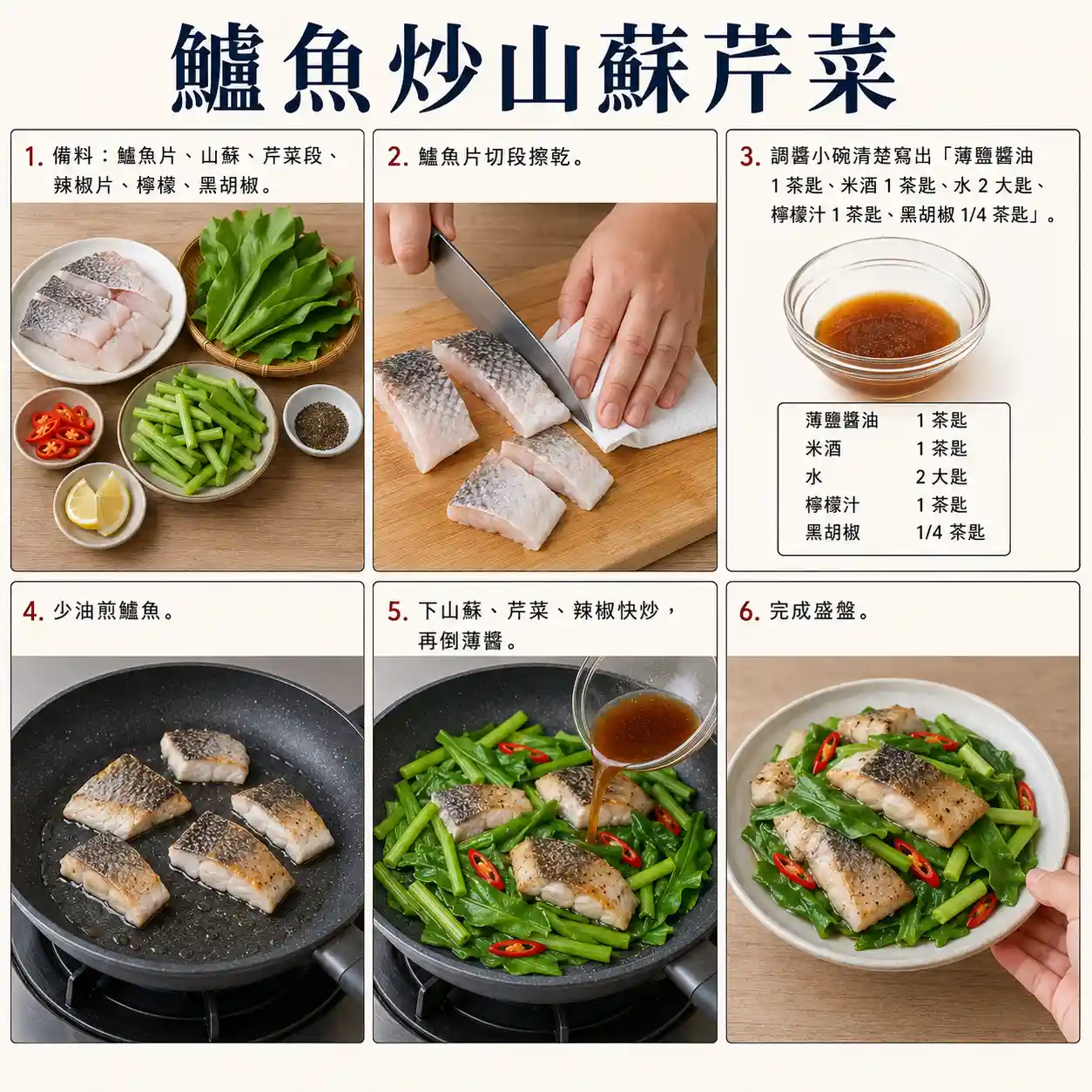 鱸魚炒山蘇芹菜

1. 備料：鱸魚片、山蘇、芹菜段、辣椒片、檸檬、黑胡椒。

2. 鱸魚片切段擦乾。

3. 調醬小碗清楚寫出「薄鹽醬油 1 茶匙、米酒 1 茶匙、水 2 大匙、檸檬汁 1 茶匙、黑胡椒 1/4 茶匙」。

| 薄鹽醬油 | 1 茶匙 |
|---|---|
| 米酒 | 1 茶匙 |
| 水 | 2 大匙 |
| 檸檬汁 | 1 茶匙 |
| 黑胡椒 | 1/4 茶匙 |

4. 少油煎鱸魚。

5. 下山蘇、芹菜、辣椒快炒，再倒薄醬。

6. 完成盛盤。