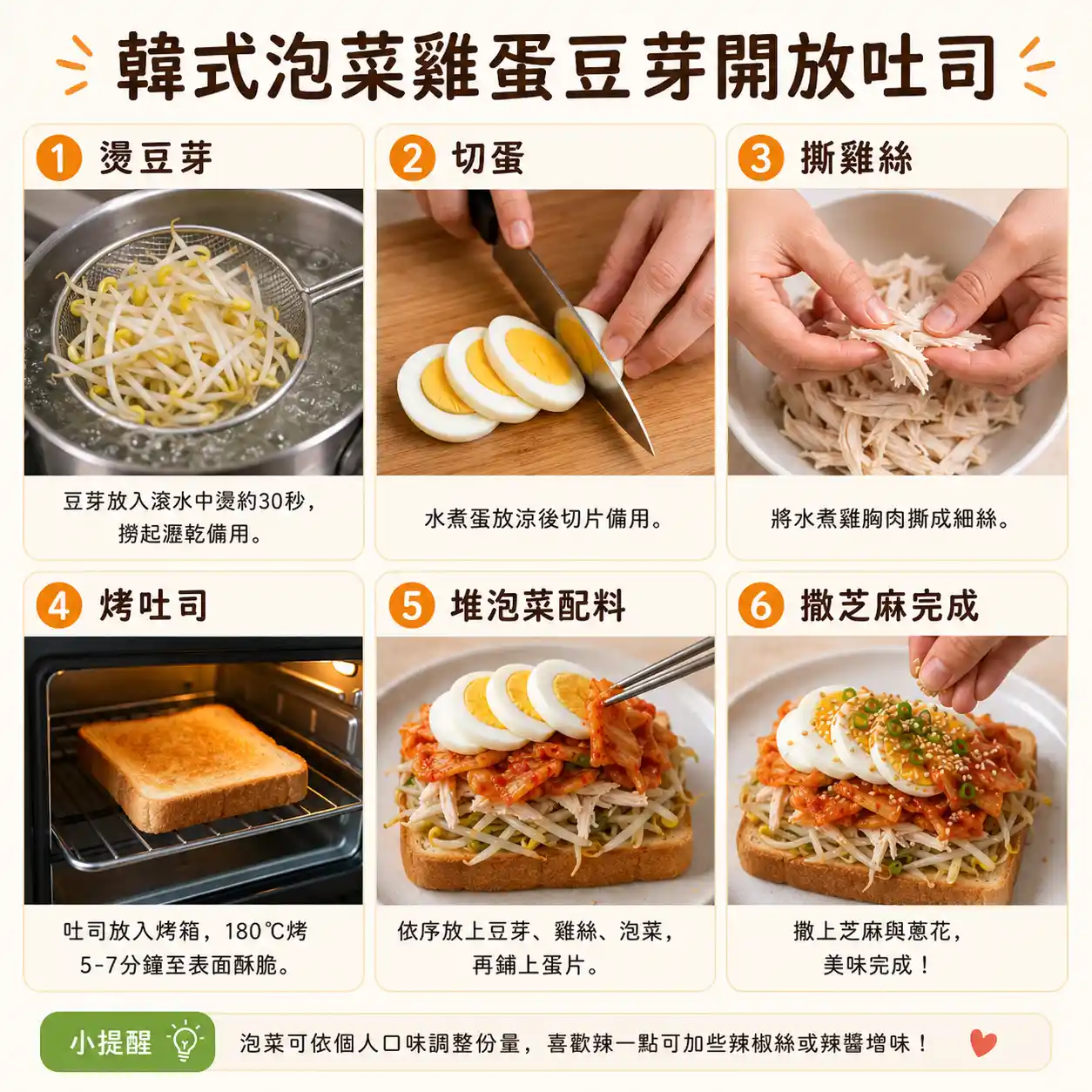 韓式泡菜雞蛋豆芽開放吐司

1 燙豆芽

豆芽放入滾水中燙約30秒，撈起瀝乾備用。

2 切蛋

水煮蛋放涼後切片備用。

3 撕雞絲

將水煮雞胸肉撕成細絲。

4 烤吐司

吐司放入烤箱，180℃烤5-7分鐘至表面酥脆。

5 堆泡菜配料

依序放上豆芽、雞絲、泡菜，再鋪上蛋片。

6 撒芝麻完成

撒上芝麻與蔥花，美味完成！

小提醒

泡菜可依個人口味調整份量，喜歡辣一點可加些辣椒絲或辣醬增味！