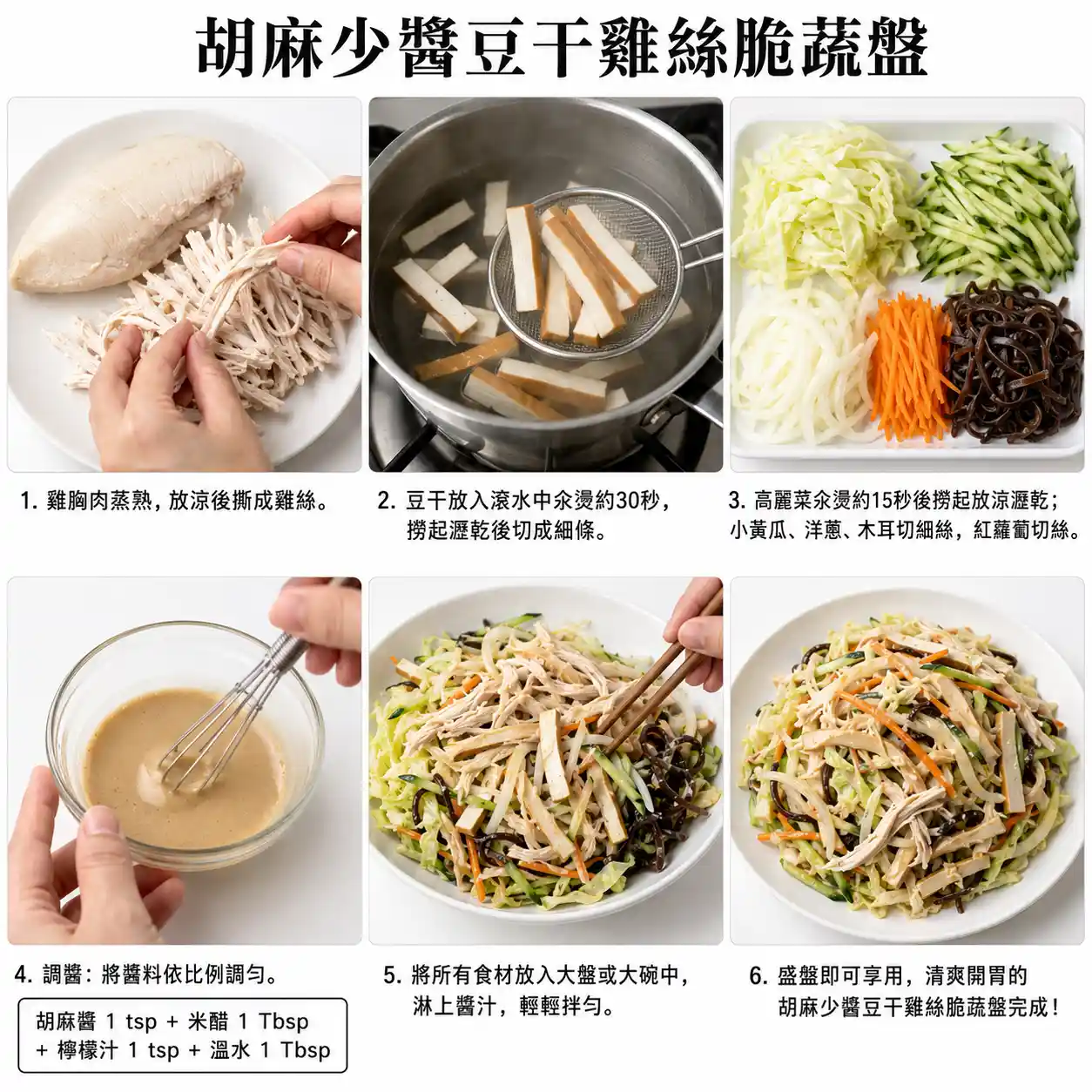 胡麻少醬豆干雞絲脆蔬盤

1. 雞胸肉蒸熟，放涼後撕成雞絲。

2. 豆干放入滾水中汆燙約30秒，撈起瀝乾後切成細條。

3. 高麗菜汆燙約15秒後撈起放涼瀝乾；小黃瓜、洋蔥、木耳切細絲，紅蘿蔔切絲。

4. 調醬：將醬料依比例調勻。

胡麻醬 1 tsp + 米醋 1 Tbsp
+ 檸檬汁 1 tsp + 溫水 1 Tbsp

5. 將所有食材放入大盤或大碗中，淋上醬汁，輕輕拌勻。

6. 盛盤即可享用，清爽開胃的胡麻少醬豆干雞絲脆蔬盤完成！