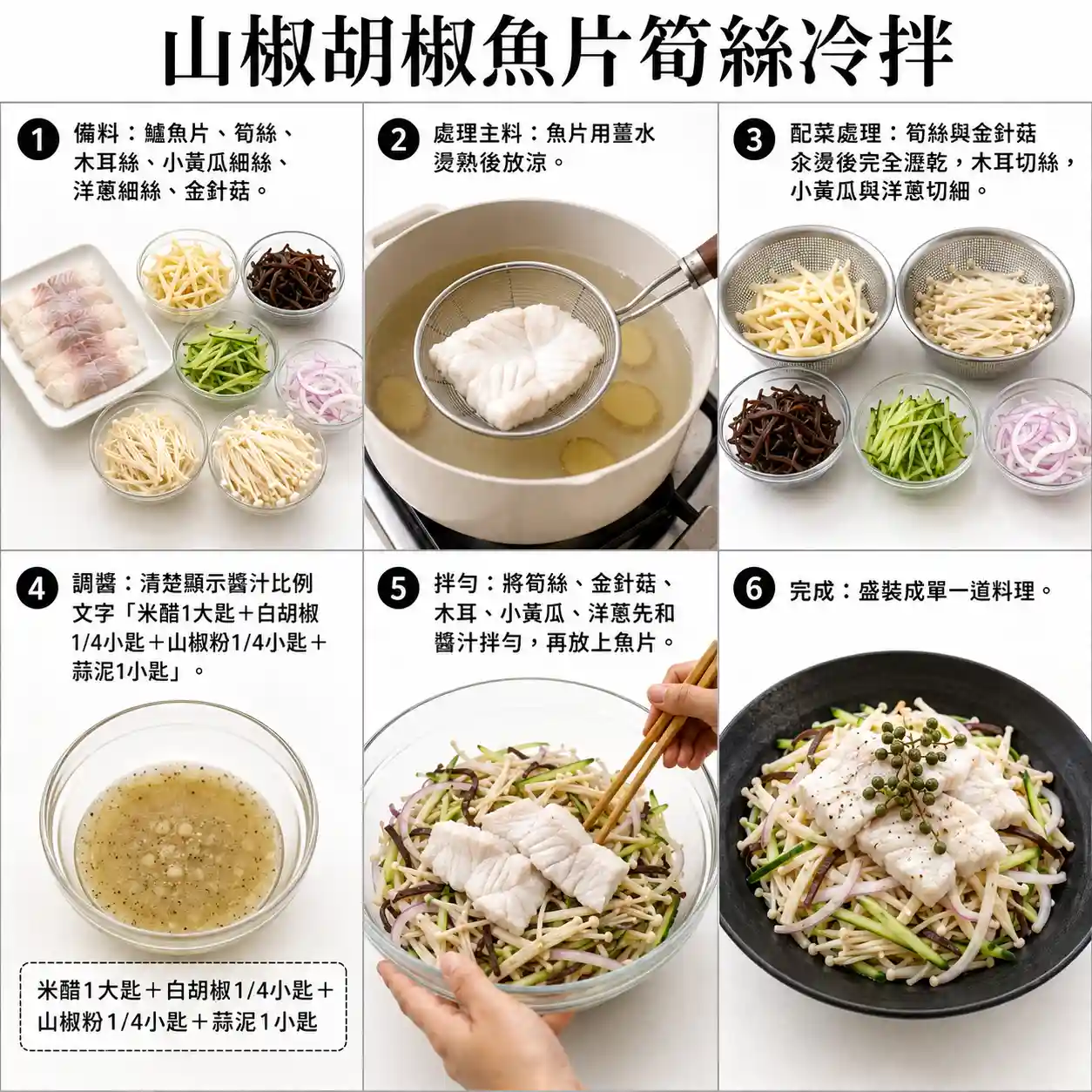 山椒胡椒魚片筍絲冷拌

1 備料：鱸魚片、筍絲、木耳絲、小黃瓜細絲、洋蔥細絲、金針菇。

2 處理主料：魚片用薑水燙熟後放涼。

3 配菜處理：筍絲與金針菇汆燙後完全瀝乾，木耳切絲，小黃瓜與洋蔥切細。

4 調醬：清楚顯示醬汁比例文字「米醋1大匙＋白胡椒1/4小匙＋山椒粉1/4小匙＋蒜泥1小匙」。

米醋1大匙＋白胡椒1/4小匙＋山椒粉1/4小匙＋蒜泥1小匙

5 拌勻：將筍絲、金針菇、木耳、小黃瓜、洋蔥先和醬汁拌勻，再放上魚片。

6 完成：盛裝成單一道料理。