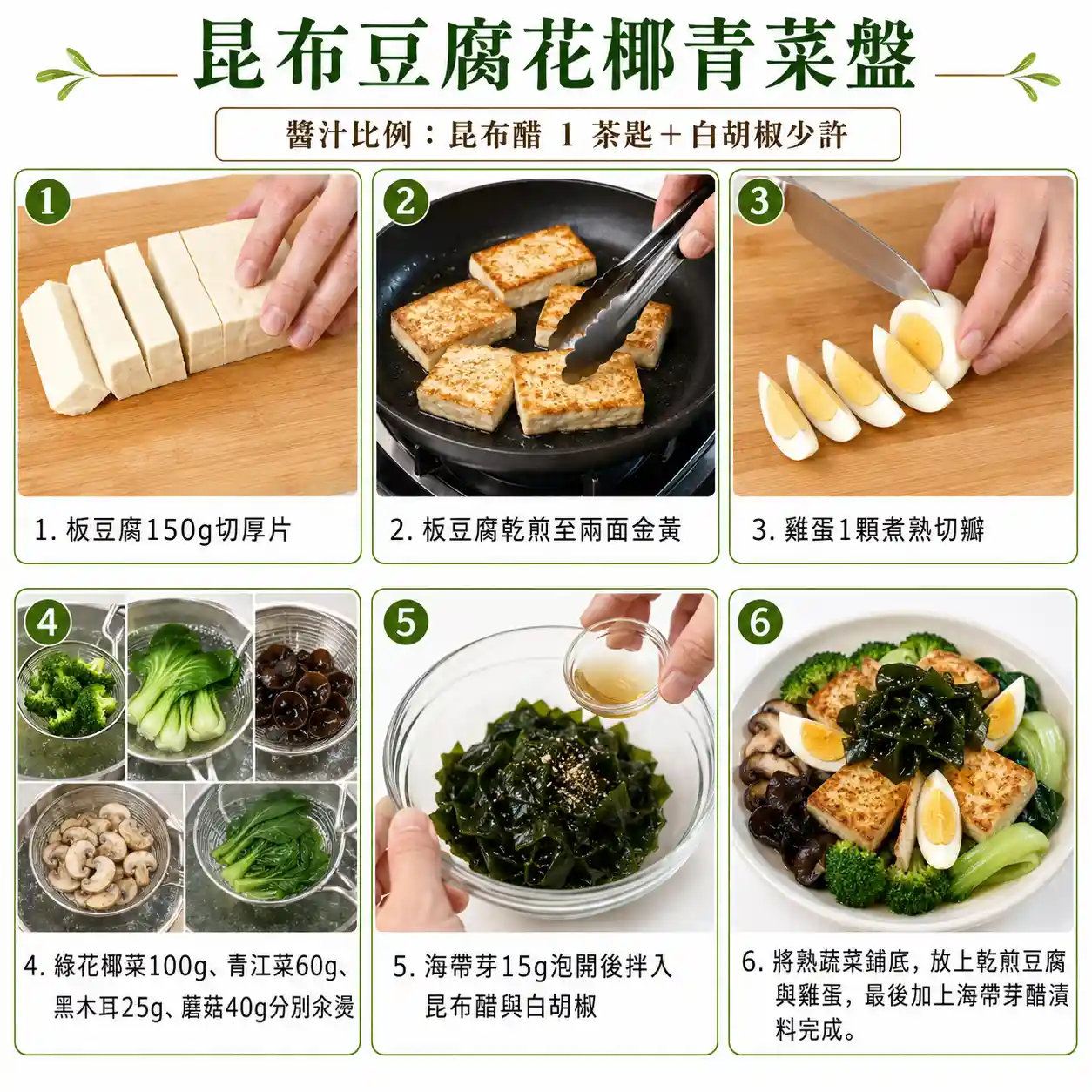 昆布豆腐花椰青菜盤

醬汁比例：昆布醋 1 茶匙＋白胡椒少許

1

1. 板豆腐150g切厚片

2

2. 板豆腐乾煎至兩面金黃

3

3. 雞蛋1顆煮熟切瓣

4

4. 綠花椰菜100g、青江菜60g、黑木耳25g、蘑菇40g分別汆燙

5

5. 海帶芽15g泡開後拌入昆布醋與白胡椒

6

6. 將熟蔬菜鋪底，放上乾煎豆腐與雞蛋，最後加上海帶芽醋漬料完成。