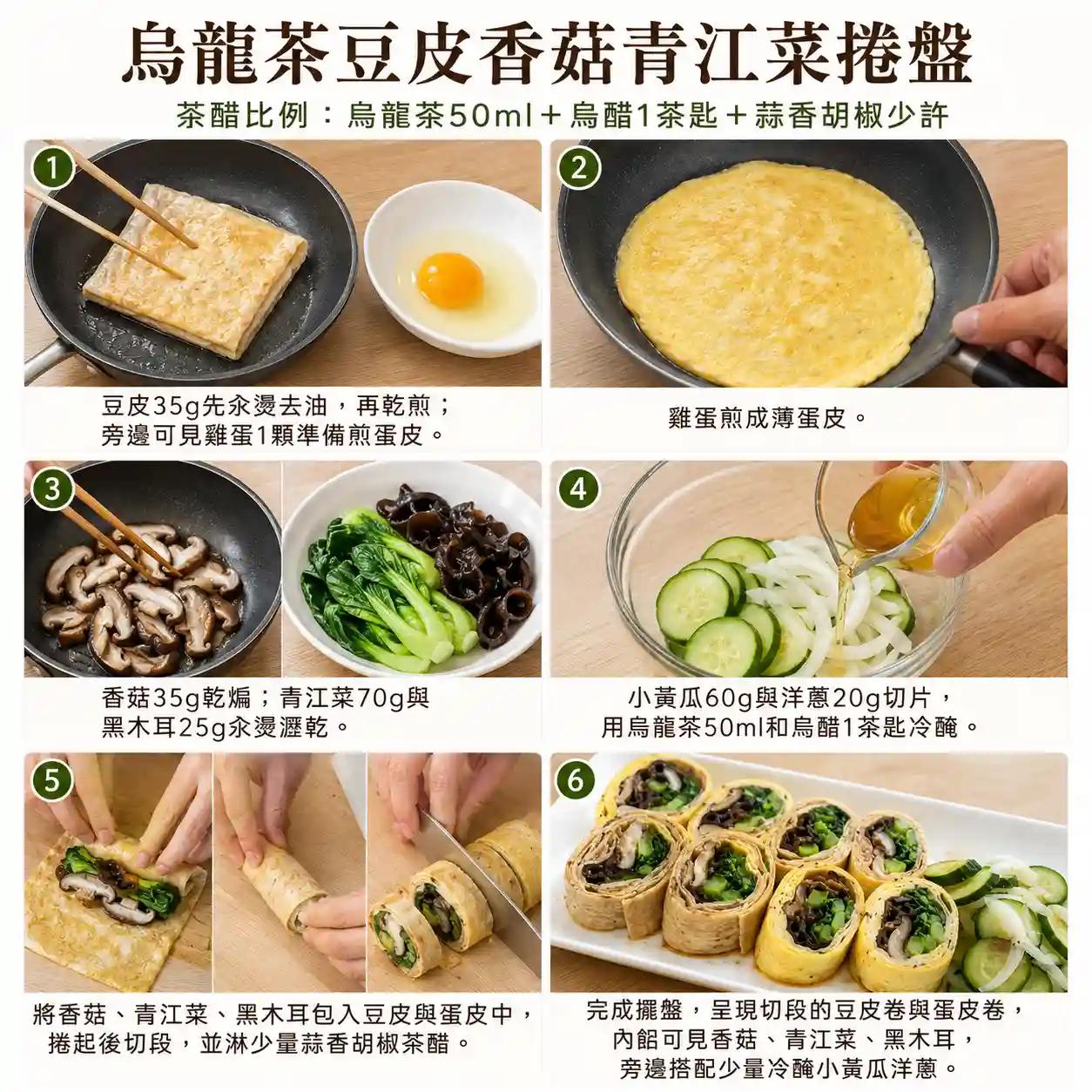 烏龍茶豆皮香菇青江菜捲盤

茶醋比例：烏龍茶50ml＋烏醋1茶匙＋蒜香胡椒少許

1

豆皮35g先汆燙去油，再乾煎；旁邊可見雞蛋1顆準備煎蛋皮。

2

雞蛋煎成薄蛋皮。

3

香菇35g乾煸；青江菜70g與黑木耳25g汆燙瀝乾。

4

小黃瓜60g與洋蔥20g切片，用烏龍茶50ml和烏醋1茶匙冷醃。

5

將香菇、青江菜、黑木耳包入豆皮與蛋皮中，捲起後切段，並淋少量蒜香胡椒茶醋。

6

完成擺盤，呈現切段的豆皮卷與蛋皮卷，內餡可見香菇、青江菜、黑木耳，旁邊搭配少量冷醃小黃瓜洋蔥。