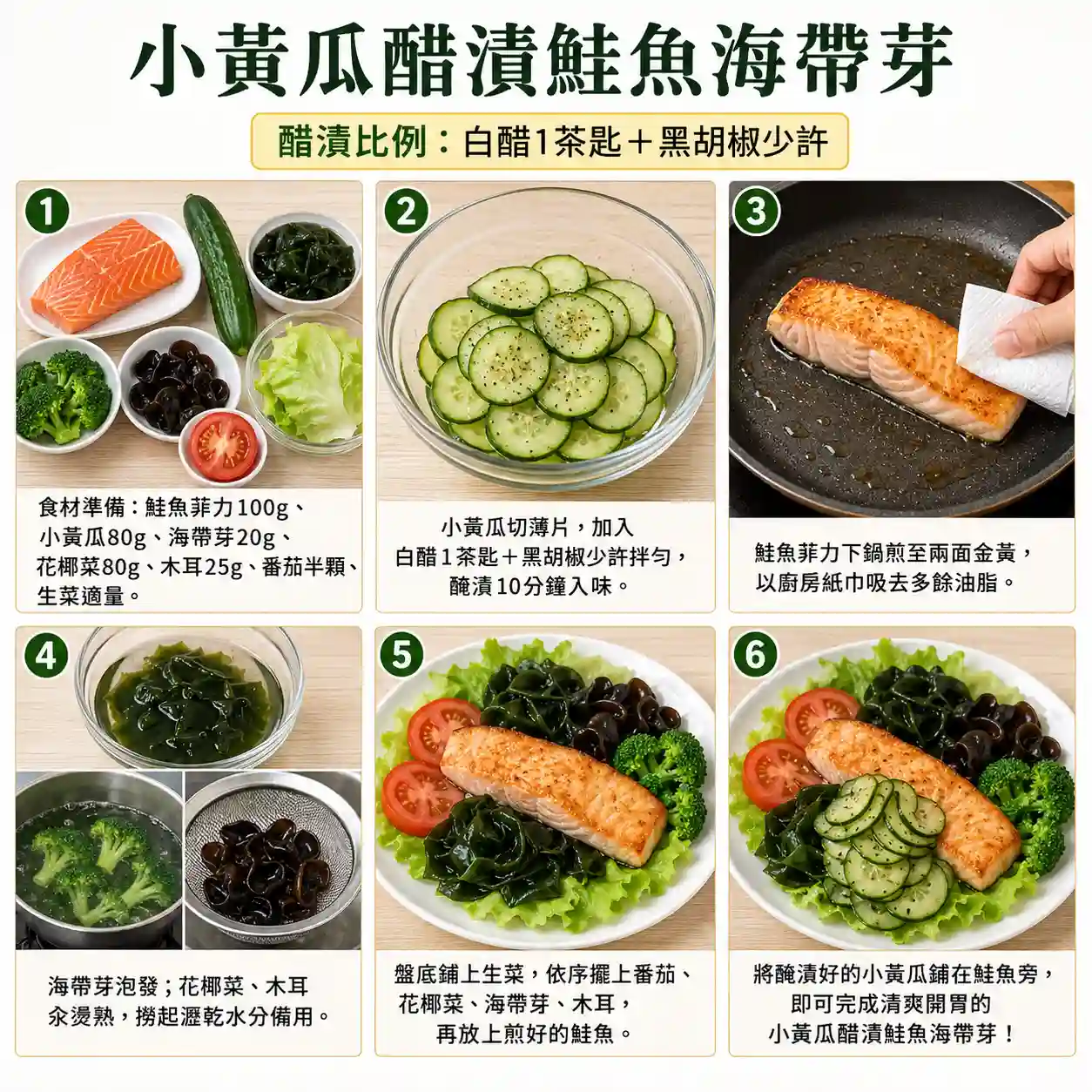 小黃瓜醋漬鮭魚海帶芽

醋漬比例：白醋1茶匙＋黑胡椒少許

1

食材準備：鮭魚菲力100g、小黃瓜80g、海帶芽20g、花椰菜80g、木耳25g、番茄半顆、生菜適量。

2

小黃瓜切薄片，加入白醋1茶匙＋黑胡椒少許拌勻，醃漬10分鐘入味。

3

鮭魚菲力下鍋煎至兩面金黃，以廚房紙巾吸去多餘油脂。

4

海帶芽泡發；花椰菜、木耳汆燙熟，撈起瀝乾水分備用。

5

盤底鋪上生菜，依序擺上番茄、花椰菜、海帶芽、木耳，再放上煎好的鮭魚。

6

將醃漬好的小黃瓜鋪在鮭魚旁，即可完成清爽開胃的小黃瓜醋漬鮭魚海帶芽！