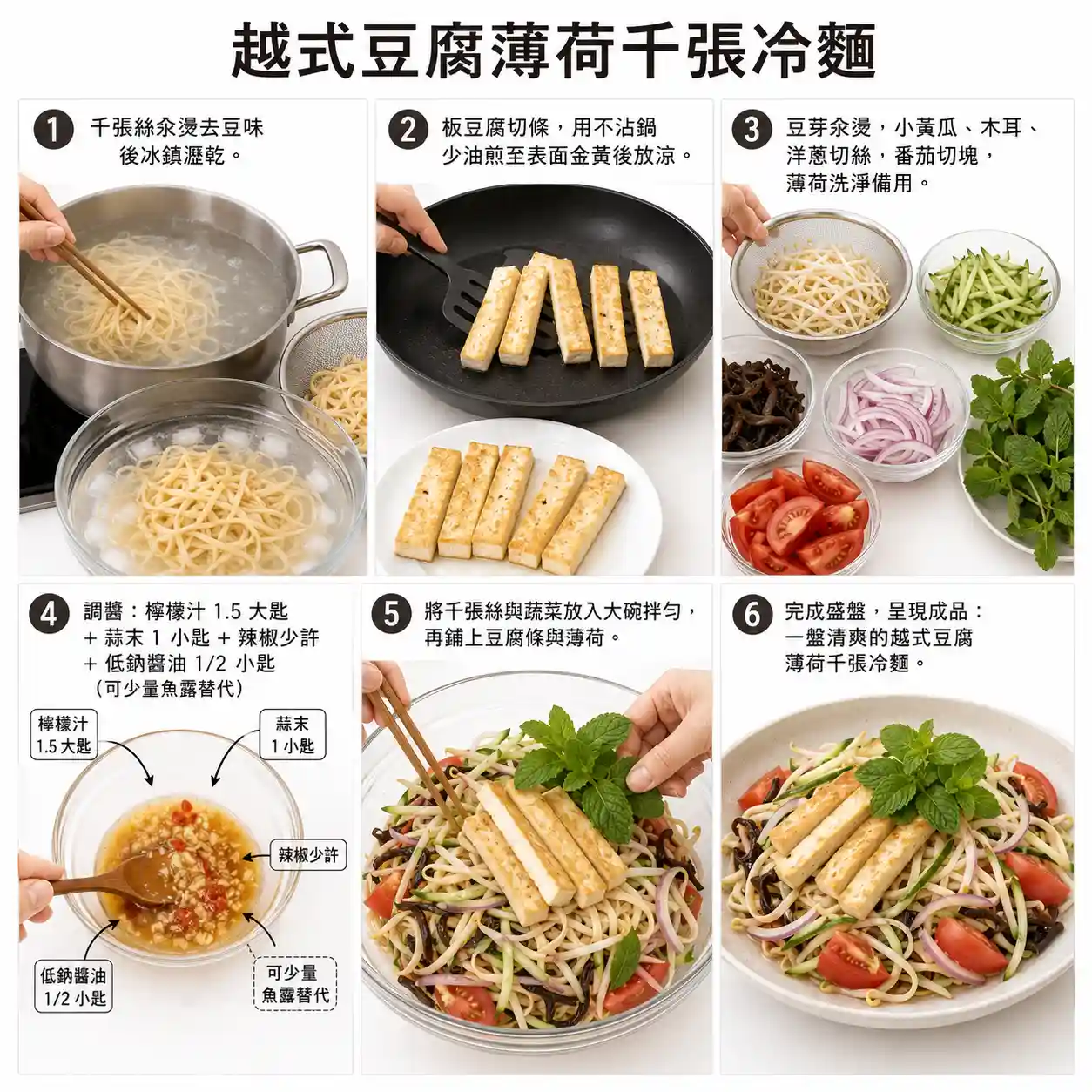 越式豆腐薄荷千張冷麵

1 千張絲汆燙去豆味後冰鎮瀝乾。

2 板豆腐切條，用不沾鍋少油煎至表面金黃後放涼。

3 豆芽汆燙，小黃瓜、木耳、洋蔥切絲，番茄切塊，薄荷洗淨備用。

4 調醬：檸檬汁 1.5 大匙 + 蒜末 1 小匙 + 辣椒少許 + 低鈉醬油 1/2 小匙（可少量魚露替代）

檸檬汁 1.5 大匙

蒜末 1 小匙

辣椒少許

低鈉醬油 1/2 小匙

可少量魚露替代

5 將千張絲與蔬菜放入大碗拌勻，再鋪上豆腐條與薄荷。

6 完成盛盤，呈現成品：一盤清爽的越式豆腐薄荷千張冷麵。