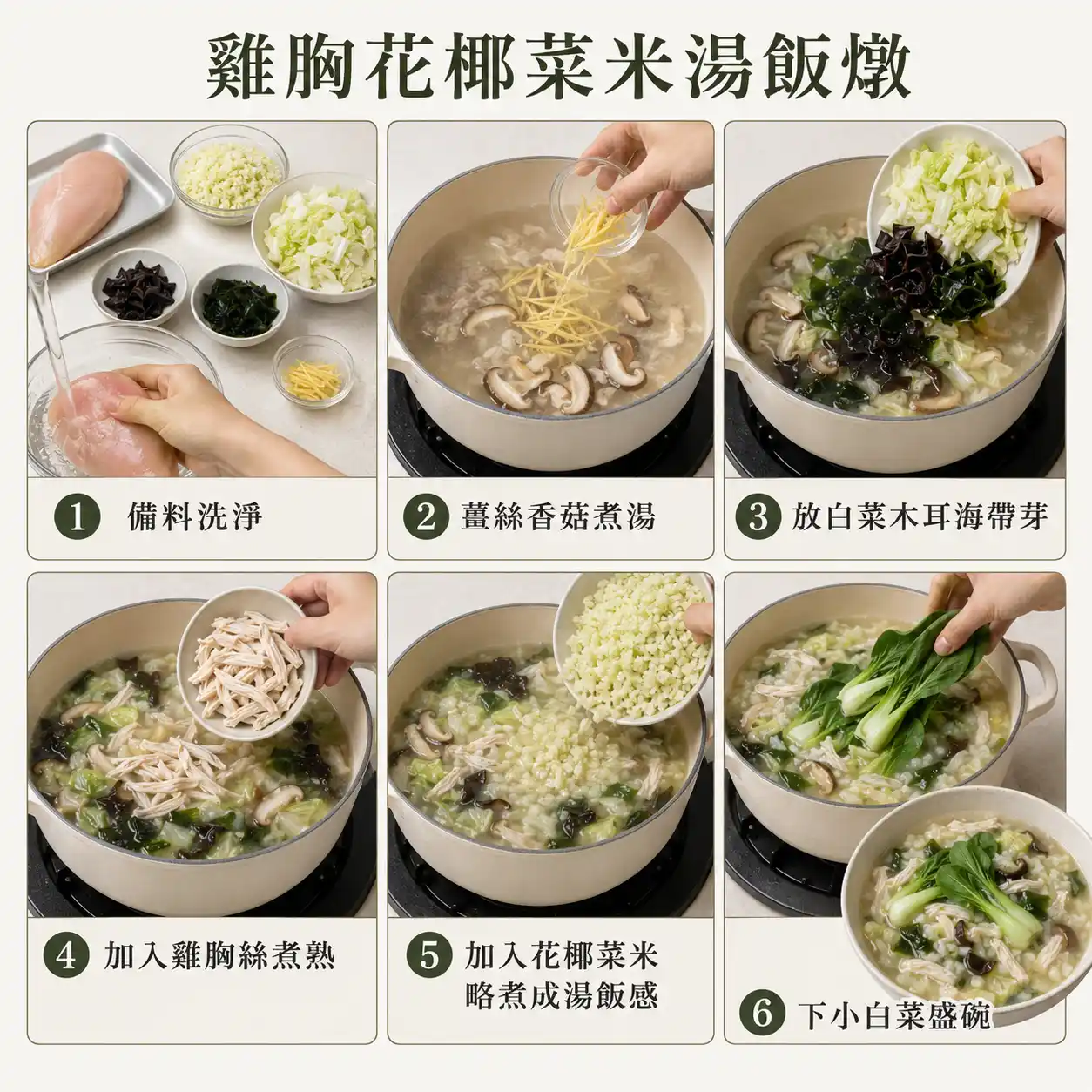 雞胸花椰菜米湯飯燉

1 備料洗淨

2 薑絲香菇煮湯

3 放白菜木耳海帶芽

4 加入雞胸絲煮熟

5 加入花椰菜米 略煮成湯飯感

6 下小白菜盛碗