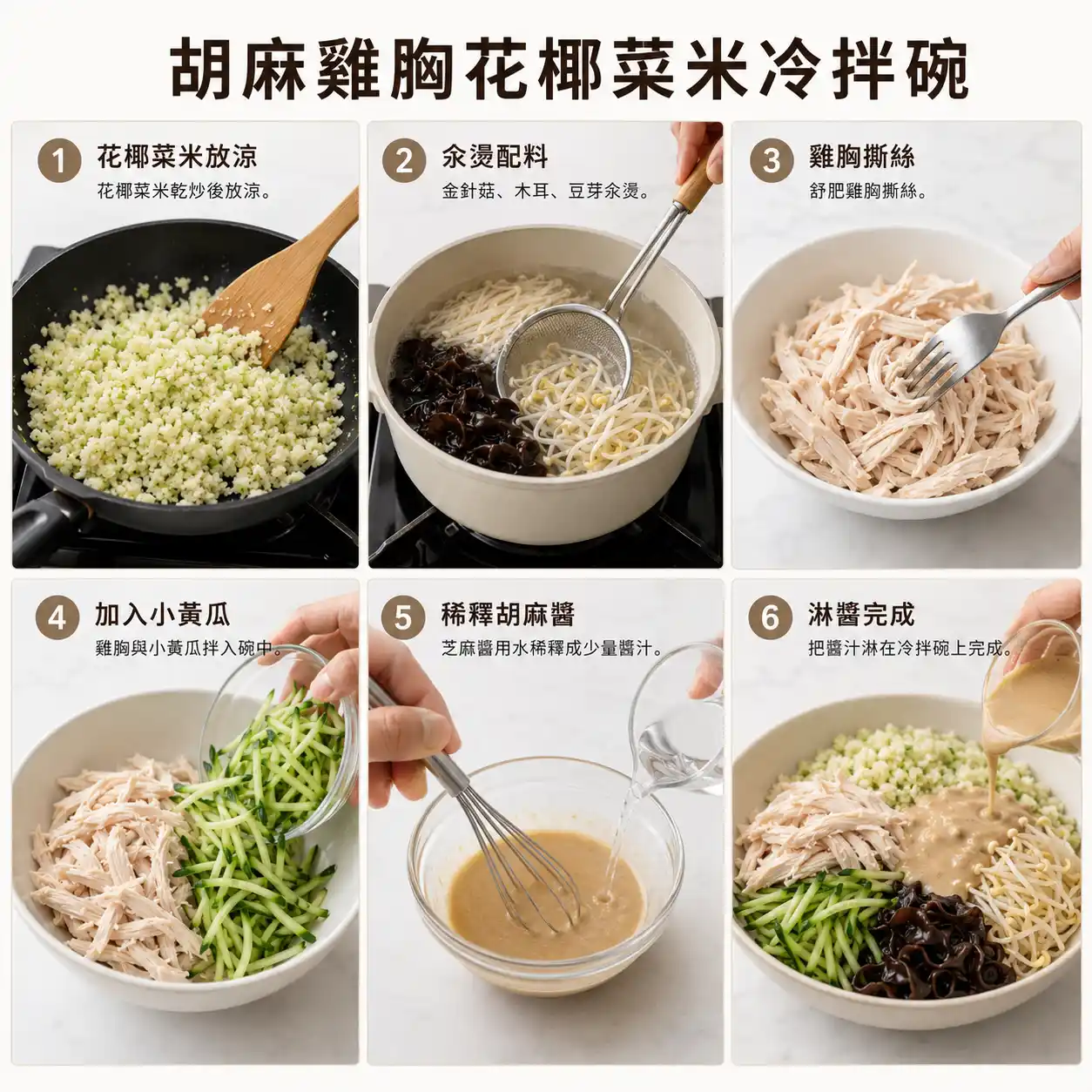 胡麻雞胸花椰菜米冷拌碗

1 花椰菜米放涼
花椰菜米乾炒後放涼。

2 汆燙配料
金針菇、木耳、豆芽汆燙。

3 雞胸撕絲
舒肥雞胸撕絲。

4 加入小黃瓜
雞胸與小黃瓜拌入碗中。

5 稀釋胡麻醬
芝麻醬用水稀釋成少量醬汁。

6 淋醬完成
把醬汁淋在冷拌碗上完成。