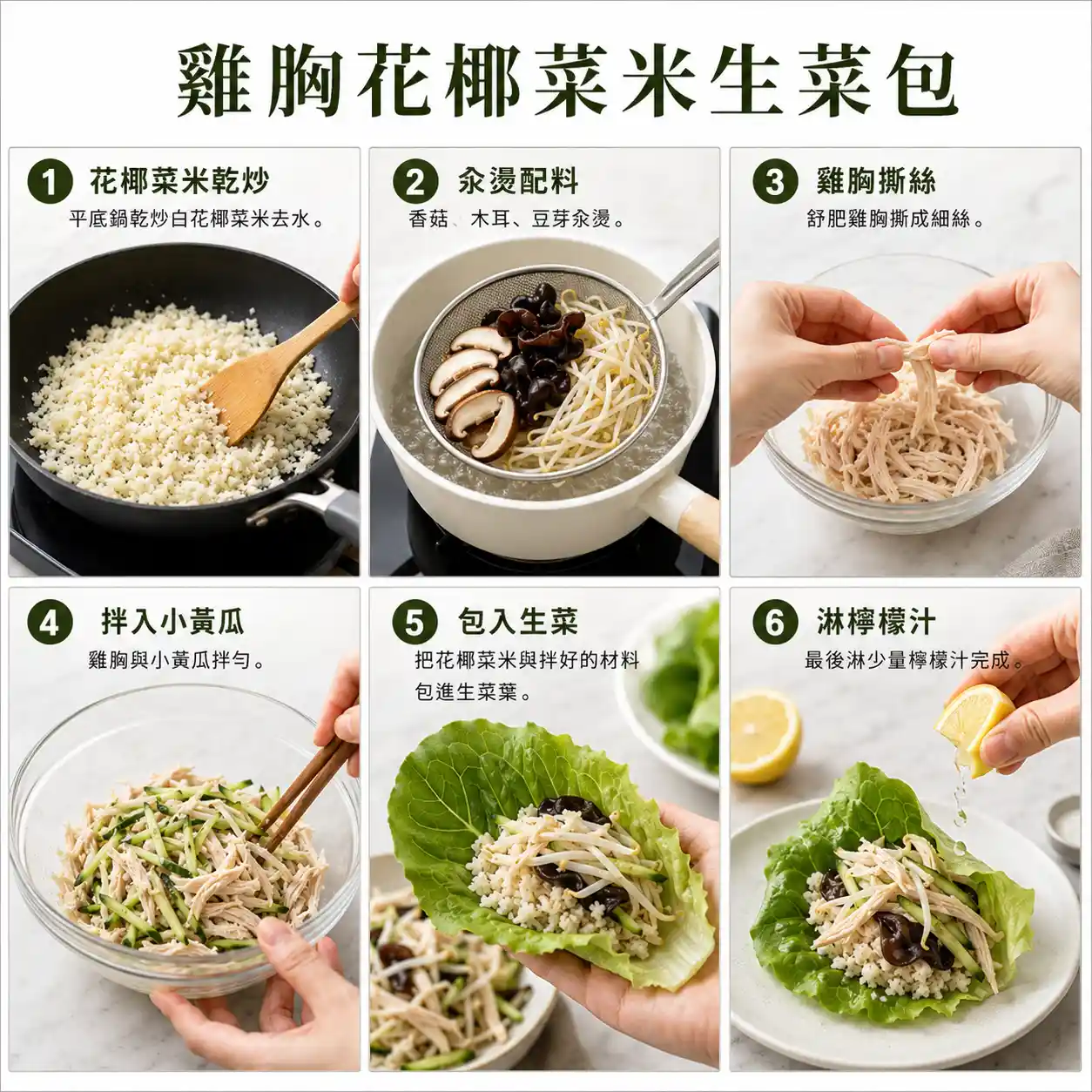 雞胸花椰菜米生菜包

1 花椰菜米乾炒
平底鍋乾炒白花椰菜米去水。

2 汆燙配料
香菇、木耳、豆芽汆燙。

3 雞胸撕絲
舒肥雞胸撕成細絲。

4 拌入小黃瓜
雞胸與小黃瓜拌勻。

5 包入生菜
把花椰菜米與拌好的材料包進生菜葉。

6 淋檸檬汁
最後淋少量檸檬汁完成。