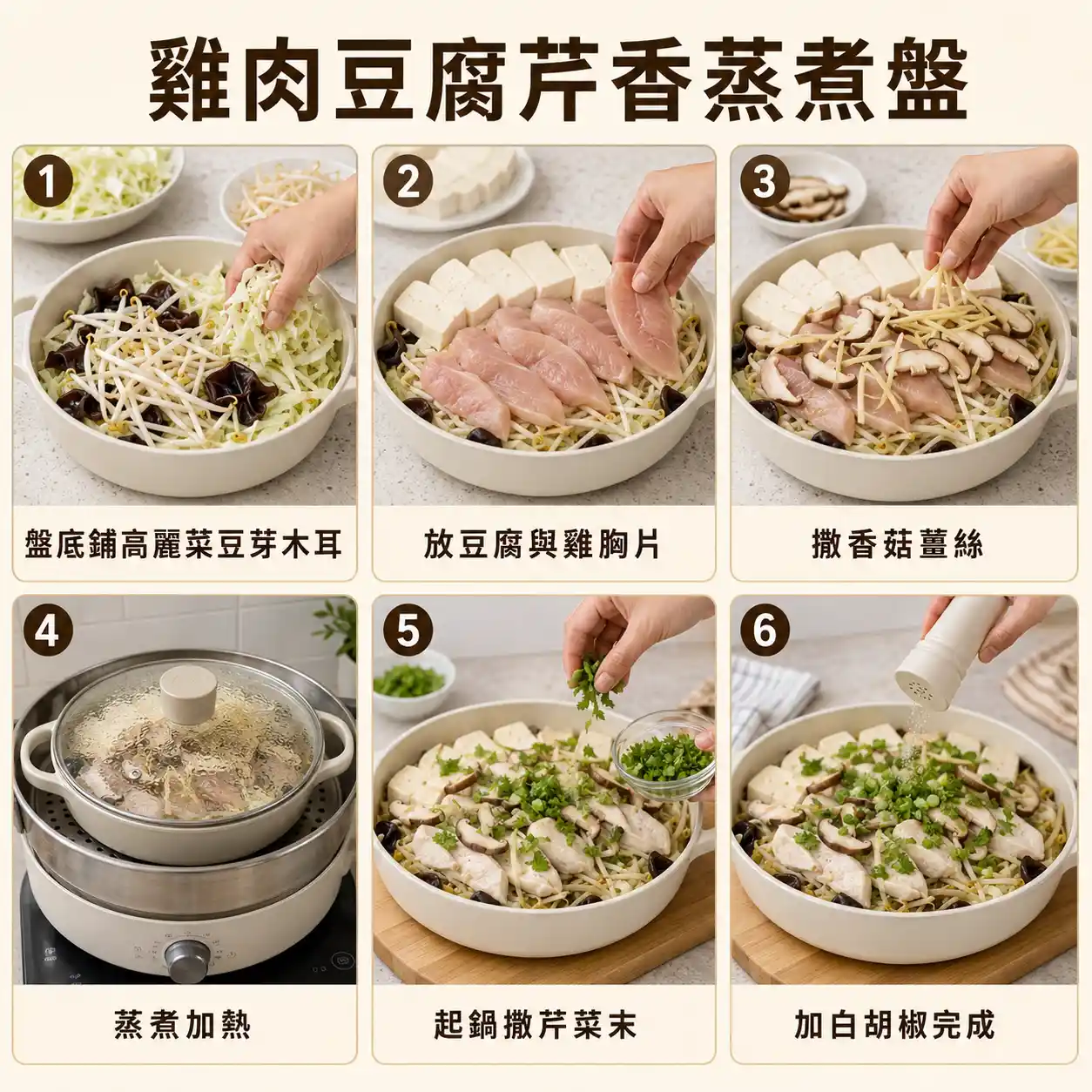 雞肉豆腐芹香蒸煮盤

1
盤底鋪高麗菜豆芽木耳

2
放豆腐與雞胸片

3
撒香菇薑絲

4
蒸煮加熱

5
起鍋撒芹菜末

6
加白胡椒完成