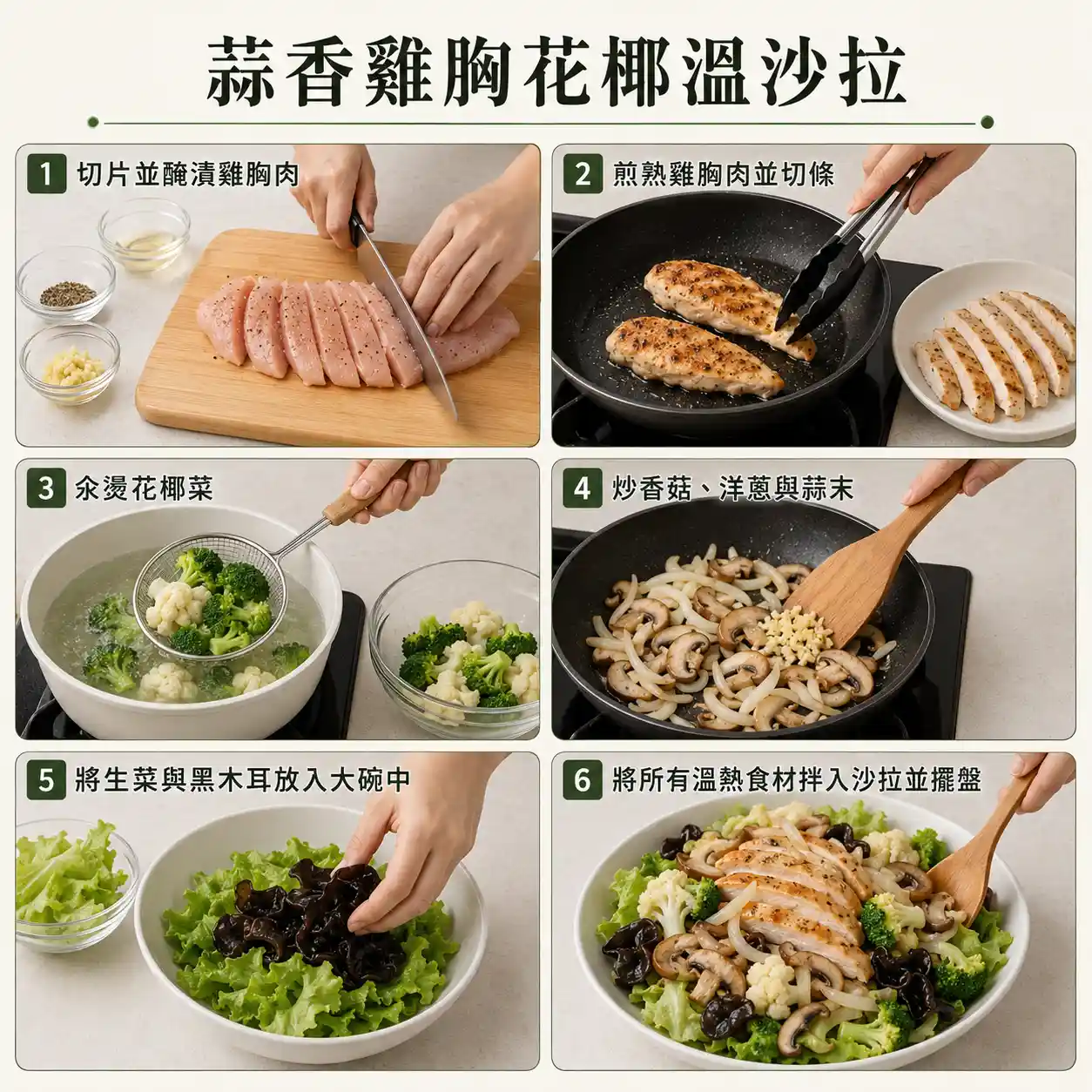 蒜香雞胸花椰溫沙拉

1 切片並醃漬雞胸肉

2 煎熟雞胸肉並切條

3 汆燙花椰菜

4 炒香菇、洋蔥與蒜末

5 將生菜與黑木耳放入大碗中

6 將所有溫熱食材拌入沙拉並擺盤