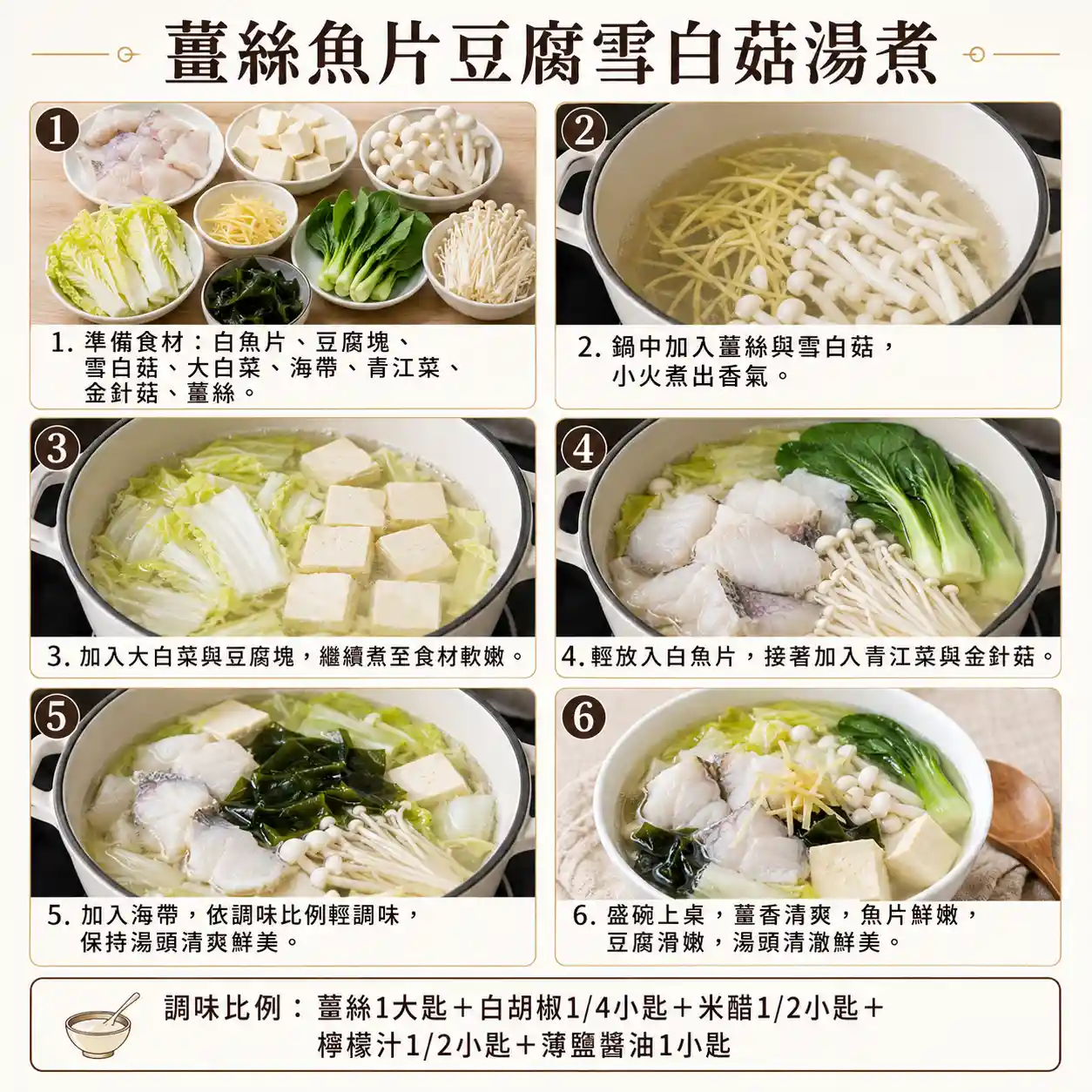 薑絲魚片豆腐雪白菇湯煮

1

1. 準備食材：白魚片、豆腐塊、雪白菇、大白菜、海帶、青江菜、金針菇、薑絲。

2

2. 鍋中加入薑絲與雪白菇，小火煮出香氣。

3

3. 加入大白菜與豆腐塊，繼續煮至食材軟嫩。

4

4. 輕放入白魚片，接著加入青江菜與金針菇。

5

5. 加入海帶，依調味比例輕調味，保持湯頭清爽鮮美。

6

6. 盛碗上桌，薑香清爽，魚片鮮嫩，豆腐滑嫩，湯頭清澈鮮美。

調味比例：薑絲1大匙＋白胡椒1/4小匙＋米醋1/2小匙＋檸檬汁1/2小匙＋薄鹽醬油1小匙