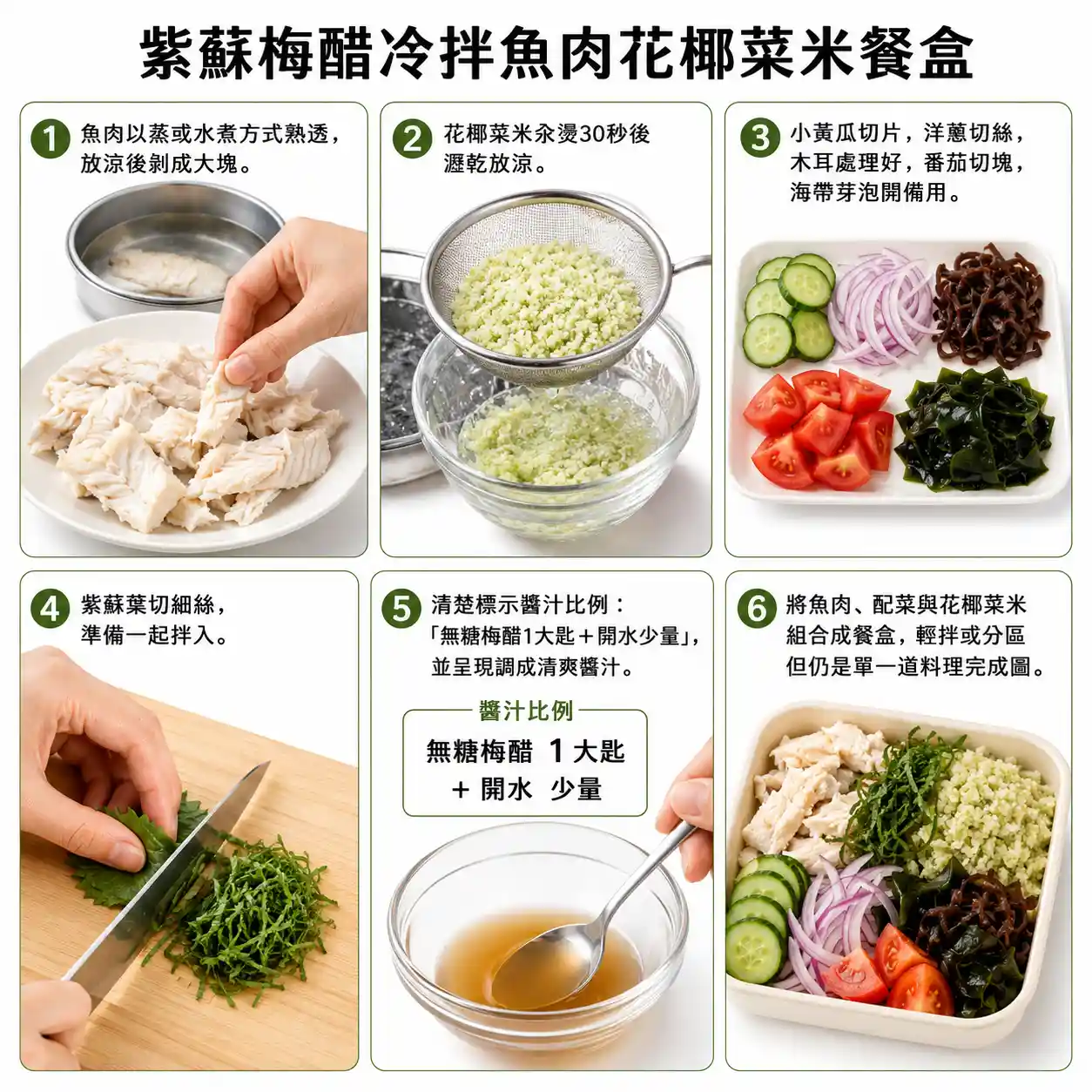 紫蘇梅醋冷拌魚肉花椰菜米餐盒

1 魚肉以蒸或水煮方式熟透，放涼後剝成大塊。

2 花椰菜米汆燙30秒後瀝乾放涼。

3 小黃瓜切片，洋蔥切絲，木耳處理好，番茄切塊，海帶芽泡開備用。

4 紫蘇葉切細絲，準備一起拌入。

5 清楚標示醬汁比例：「無糖梅醋1大匙＋開水少量」，並呈現調成清爽醬汁。

醬汁比例
無糖梅醋 1 大匙
＋ 開水 少量

6 將魚肉、配菜與花椰菜米組合成餐盒，輕拌或分區但仍是單一道料理完成圖。