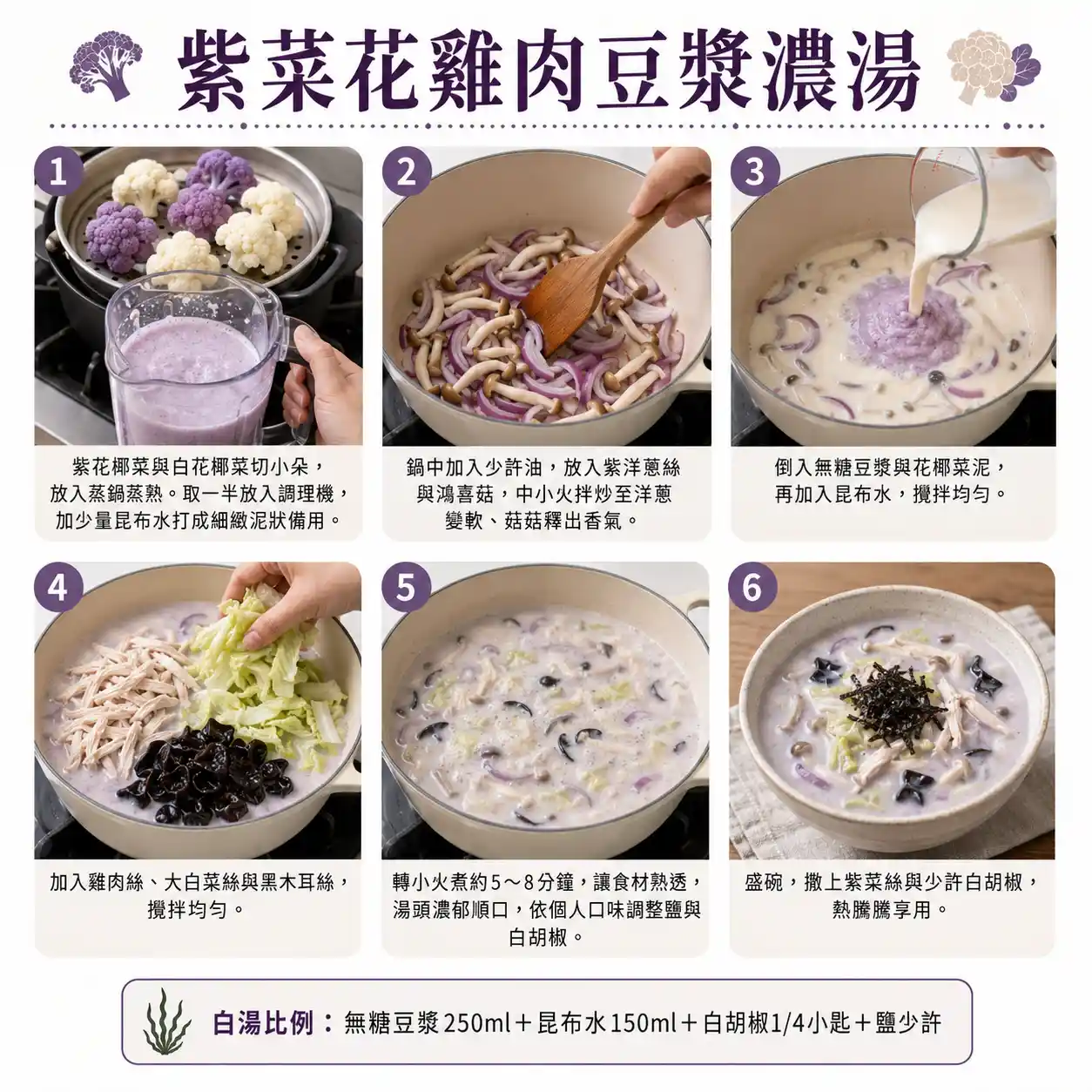 紫菜花雞肉豆漿濃湯

1

紫花椰菜與白花椰菜切小朵，放入蒸鍋蒸熟。取一半放入調理機，加少量昆布水打成細緻泥狀備用。

2

鍋中加入少許油，放入紫洋蔥絲與鴻喜菇，中小火拌炒至洋蔥變軟、菇菇釋出香氣。

3

倒入無糖豆漿與花椰菜泥，再加入昆布水，攪拌均勻。

4

加入雞肉絲、大白菜絲與黑木耳絲，攪拌均勻。

5

轉小火煮約5～8分鐘，讓食材熟透，湯頭濃郁順口，依個人口味調整鹽與白胡椒。

6

盛碗，撒上紫菜絲與少許白胡椒，熱騰騰享用。

白湯比例：無糖豆漿250ml＋昆布水150ml＋白胡椒1/4小匙＋鹽少許