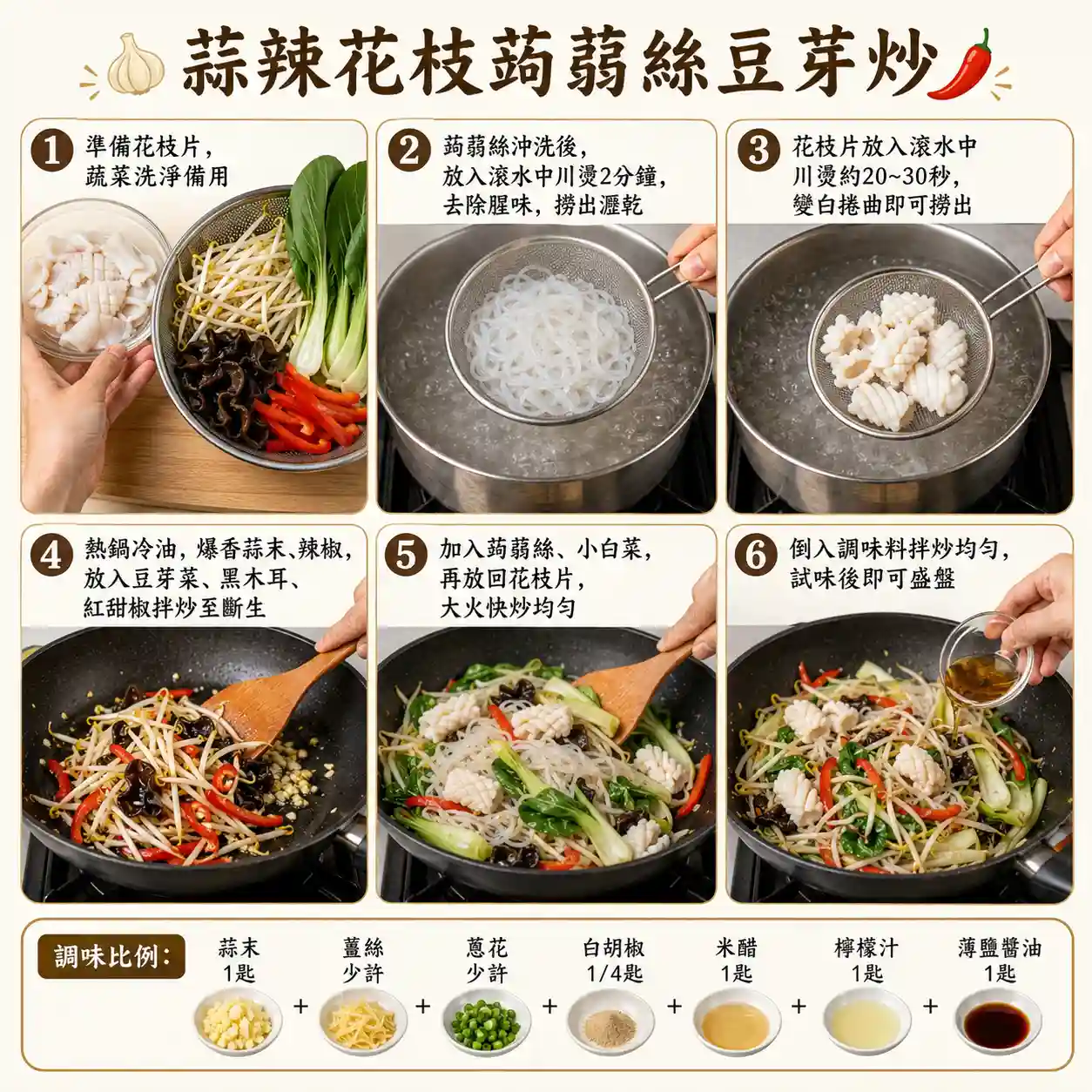 蒜辣花枝蒟蒻絲豆芽炒

1 準備花枝片，蔬菜洗淨備用

2 蒟蒻絲沖洗後，放入滾水中川燙2分鐘，去除腥味，撈出瀝乾

3 花枝片放入滾水中川燙約20~30秒，變白捲曲即可撈出

4 熱鍋冷油，爆香蒜末、辣椒，放入豆芽菜、黑木耳、紅甜椒拌炒至斷生

5 加入蒟蒻絲、小白菜，再放回花枝片，大火快炒均勻

6 倒入調味料拌炒均勻，試味後即可盛盤

調味比例：

蒜末 1匙 + 薑絲 少許 + 蔥花 少許 + 白胡椒 1/4匙 + 米醋 1匙 + 檸檬汁 1匙 + 薄鹽醬油 1匙