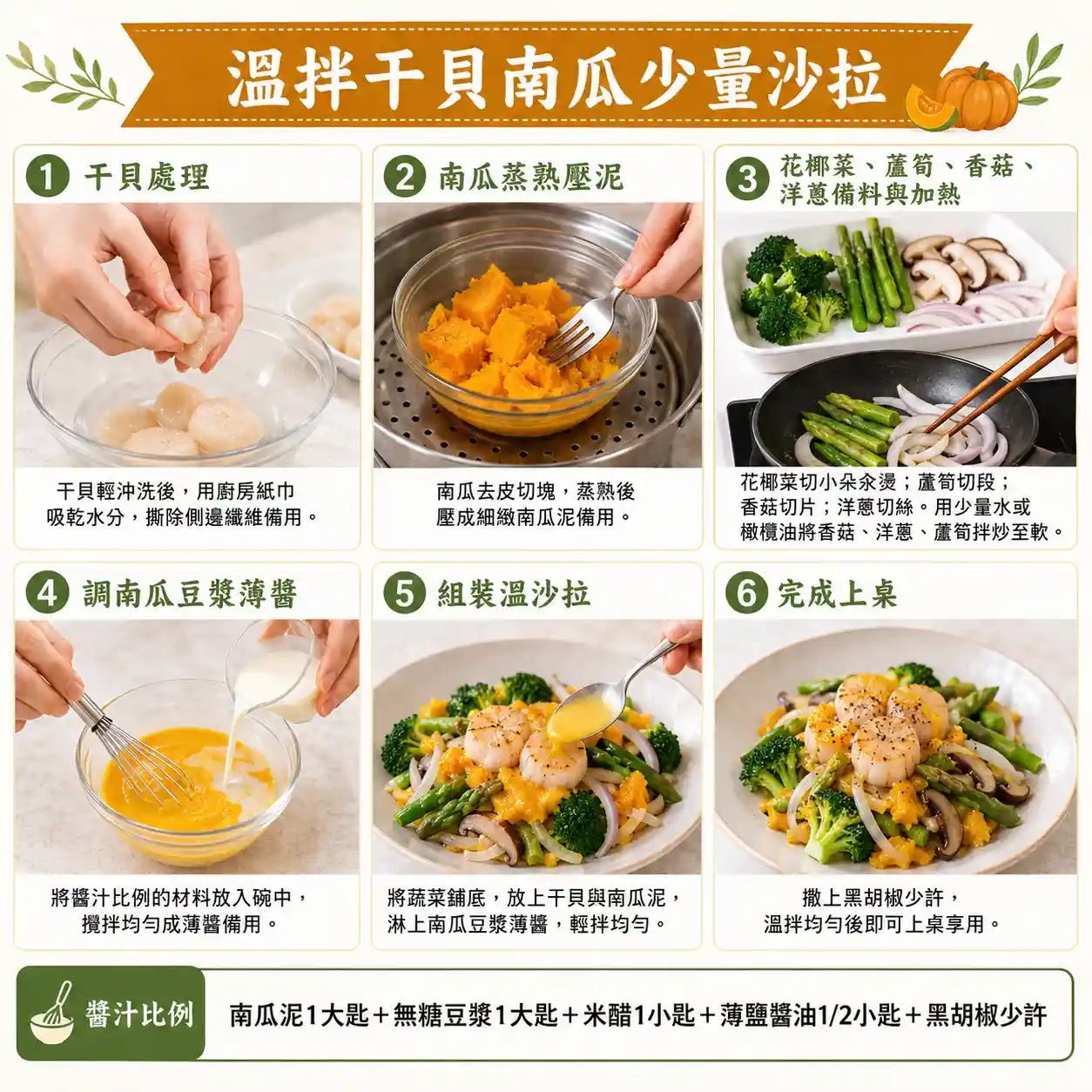 溫拌干貝南瓜少量沙拉

1 干貝處理

干貝輕沖洗後，用廚房紙巾吸乾水分，撕除側邊纖維備用。

2 南瓜蒸熟壓泥

南瓜去皮切塊，蒸熟後壓成細緻南瓜泥備用。

3 花椰菜、蘆筍、香菇、洋蔥備料與加熱

花椰菜切小朵汆燙；蘆筍切段；香菇切片；洋蔥切絲。用少量水或橄欖油將香菇、洋蔥、蘆筍拌炒至軟。

4 調南瓜豆漿薄醬

將醬汁比例的材料放入碗中，攪拌均勻成薄醬備用。

5 組裝溫沙拉

將蔬菜鋪底，放上干貝與南瓜泥，淋上南瓜豆漿薄醬，輕拌均勻。

6 完成上桌

撒上黑胡椒少許，溫拌均勻後即可上桌享用。

醬汁比例

南瓜泥1大匙＋無糖豆漿1大匙＋米醋1小匙＋薄鹽醬油1/2小匙＋黑胡椒少許