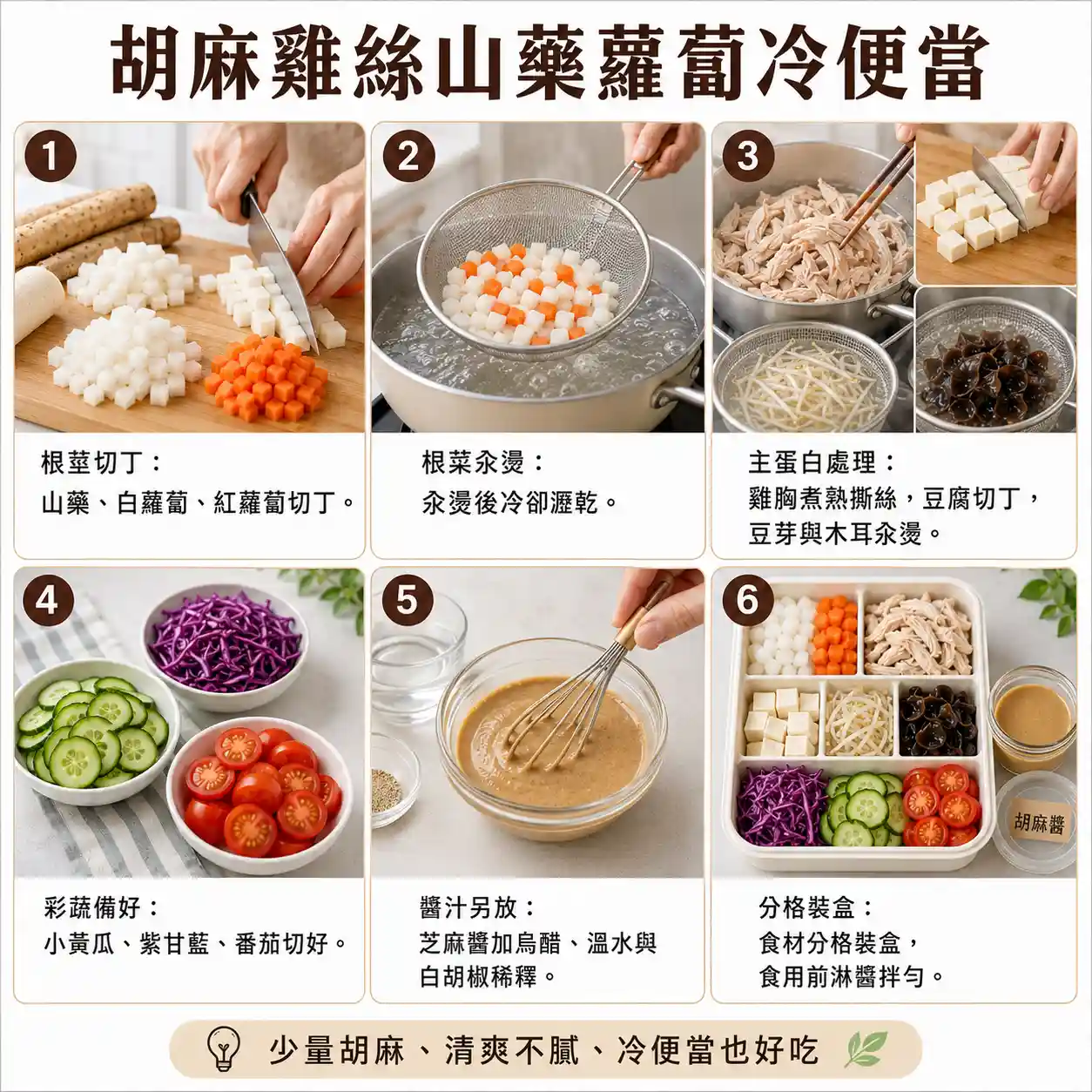 胡麻雞絲山藥蘿蔔冷便當

1

根莖切丁：
山藥、白蘿蔔、紅蘿蔔切丁。

2

根菜汆燙：
汆燙後冷卻瀝乾。

3

主蛋白處理：
雞胸煮熟撕絲，豆腐切丁，豆芽與木耳汆燙。

4

彩蔬備好：
小黃瓜、紫甘藍、番茄切好。

5

醬汁另放：
芝麻醬加烏醋、溫水與白胡椒稀釋。

6

胡麻醬

分格裝盒：
食材分格裝盒，食用前淋醬拌勻。

少量胡麻、清爽不膩、冷便當也好吃