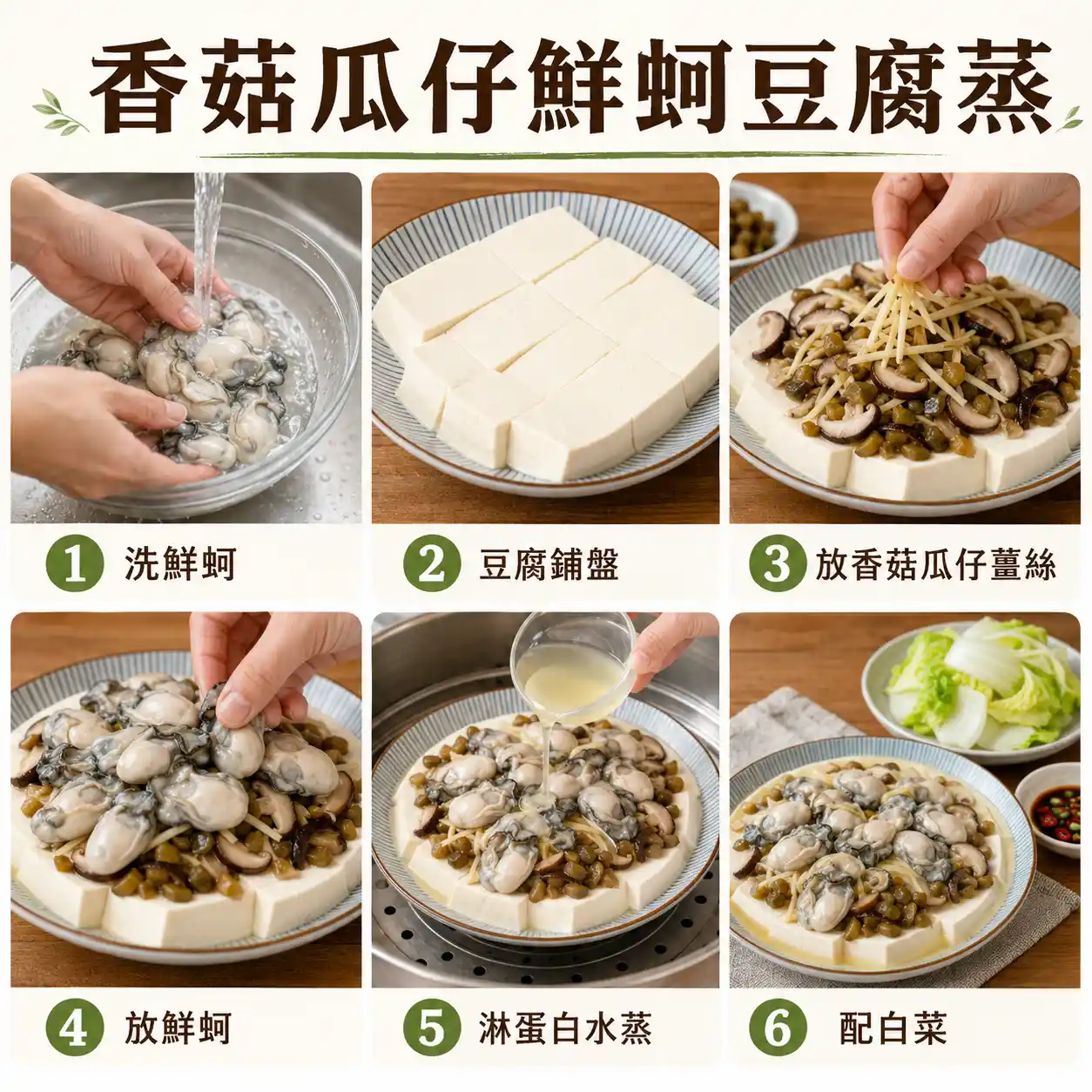 香菇瓜仔鮮蚵豆腐蒸

1 洗鮮蚵

2 豆腐鋪盤

3 放香菇瓜仔薑絲

4 放鮮蚵

5 淋蛋白水蒸

6 配白菜