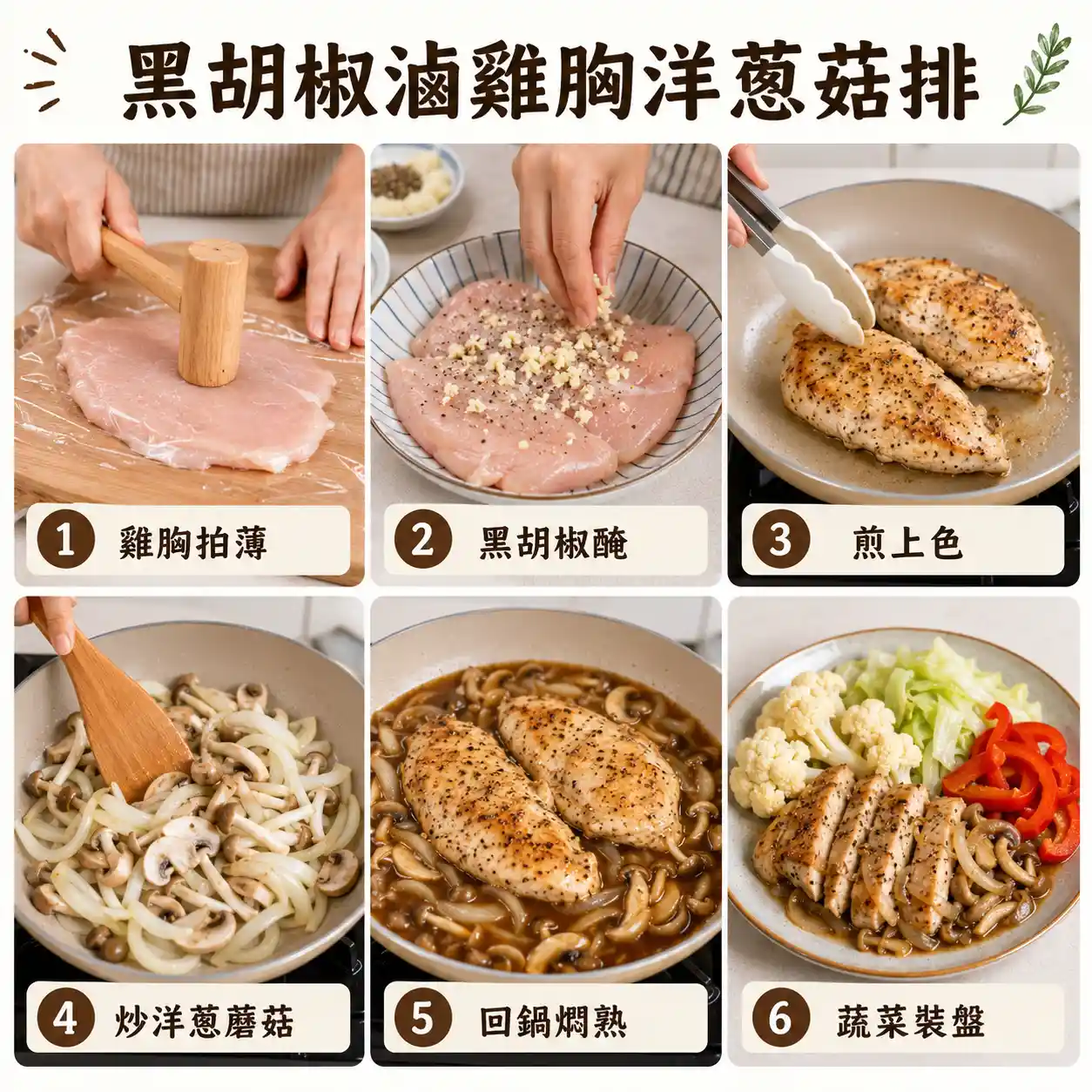 黑胡椒滷雞胸洋蔥菇排

1 雞胸拍薄

2 黑胡椒醃

3 煎上色

4 炒洋蔥蘑菇

5 回鍋燜熟

6 蔬菜裝盤