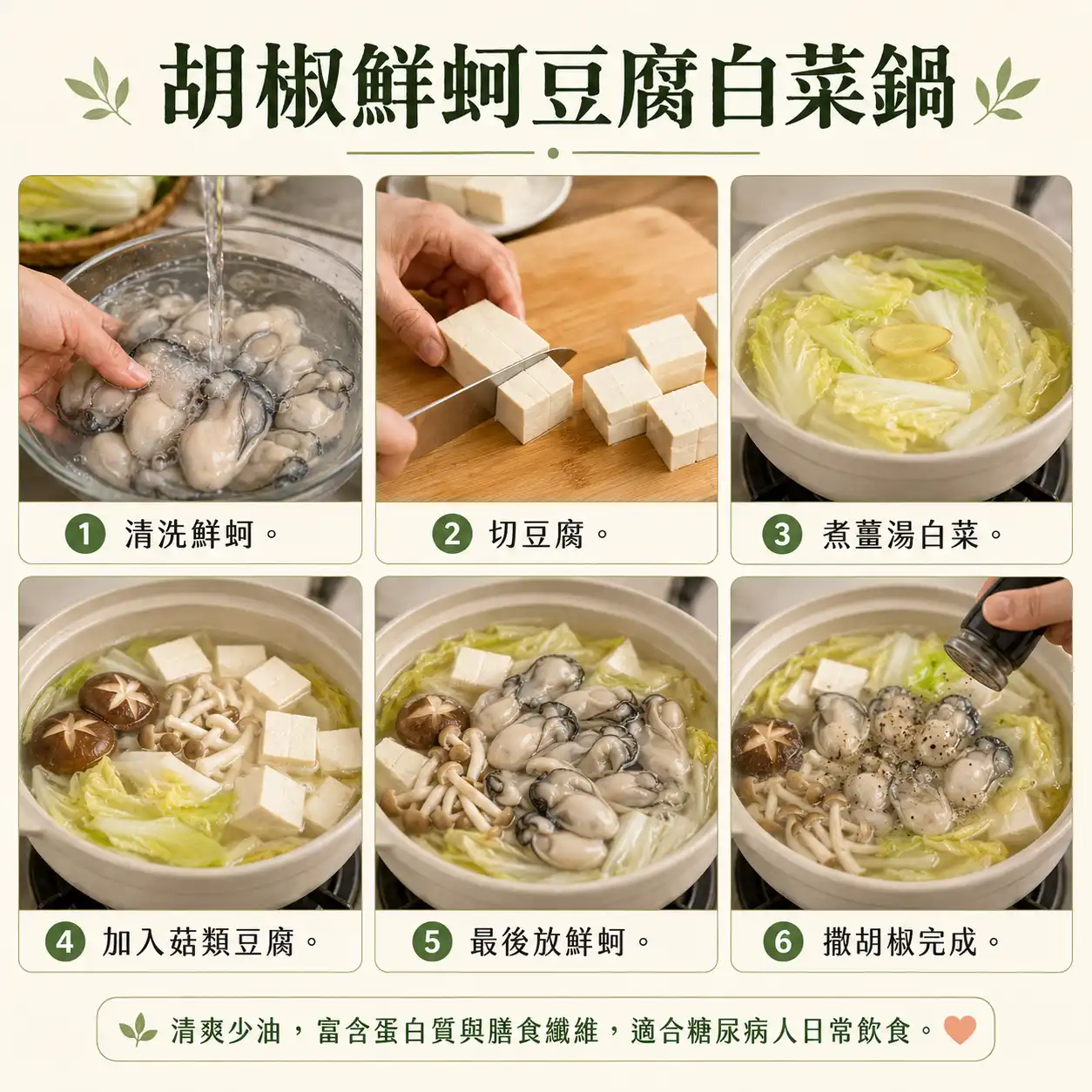 胡椒鮮蚵豆腐白菜鍋

1 清洗鮮蚵。

2 切豆腐。

3 煮薑湯白菜。

4 加入菇類豆腐。

5 最後放鮮蚵。

6 撒胡椒完成。

清爽少油，富含蛋白質與膳食纖維，適合糖尿病人日常飲食。