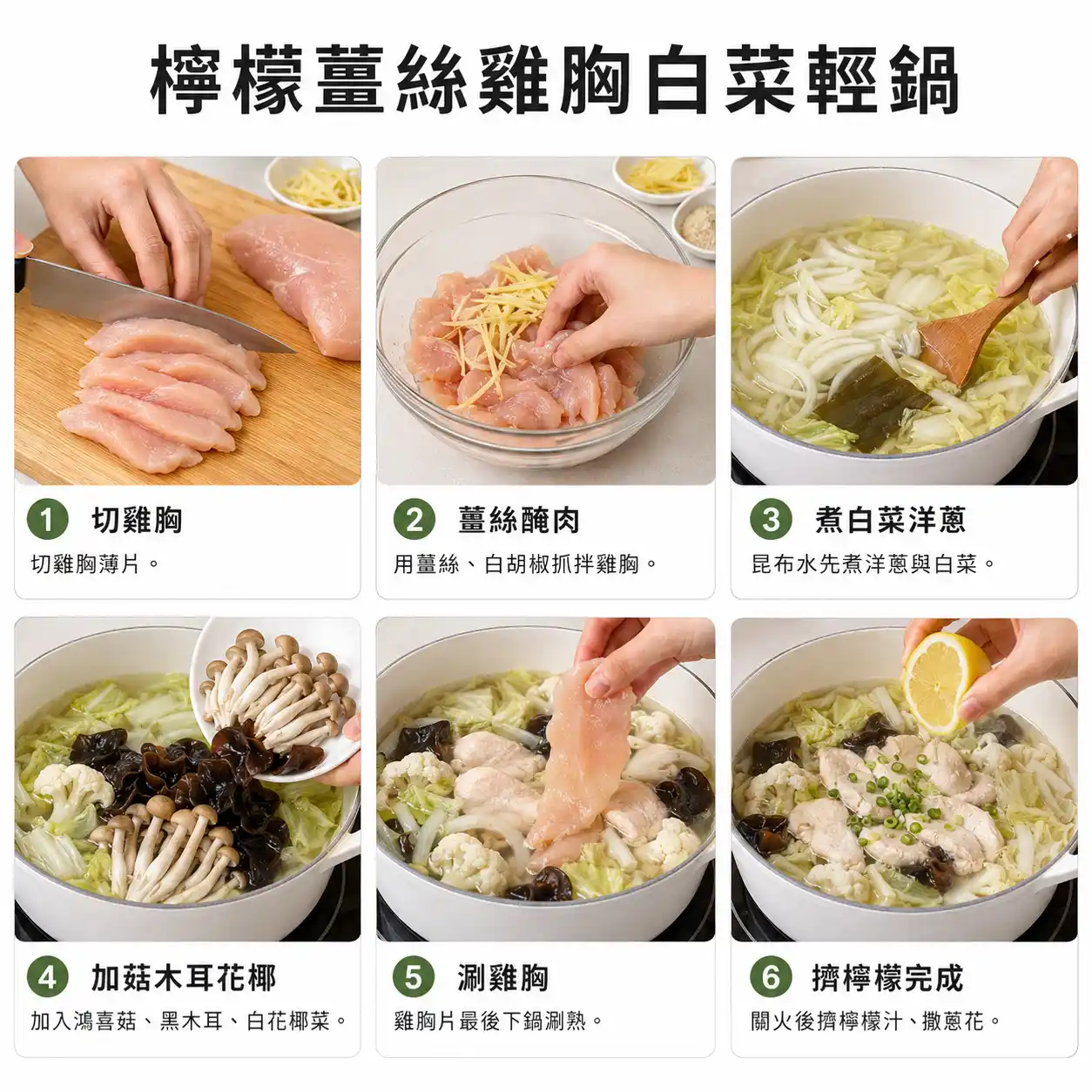 檸檬薑絲雞胸白菜輕鍋

1 切雞胸
切雞胸薄片。

2 薑絲醃肉
用薑絲、白胡椒抓拌雞胸。

3 煮白菜洋蔥
昆布水先煮洋蔥與白菜。

4 加菇木耳花椰
加入鴻喜菇、黑木耳、白花椰菜。

5 涮雞胸
雞胸片最後下鍋涮熟。

6 擠檸檬完成
關火後擠檸檬汁、撒蔥花。