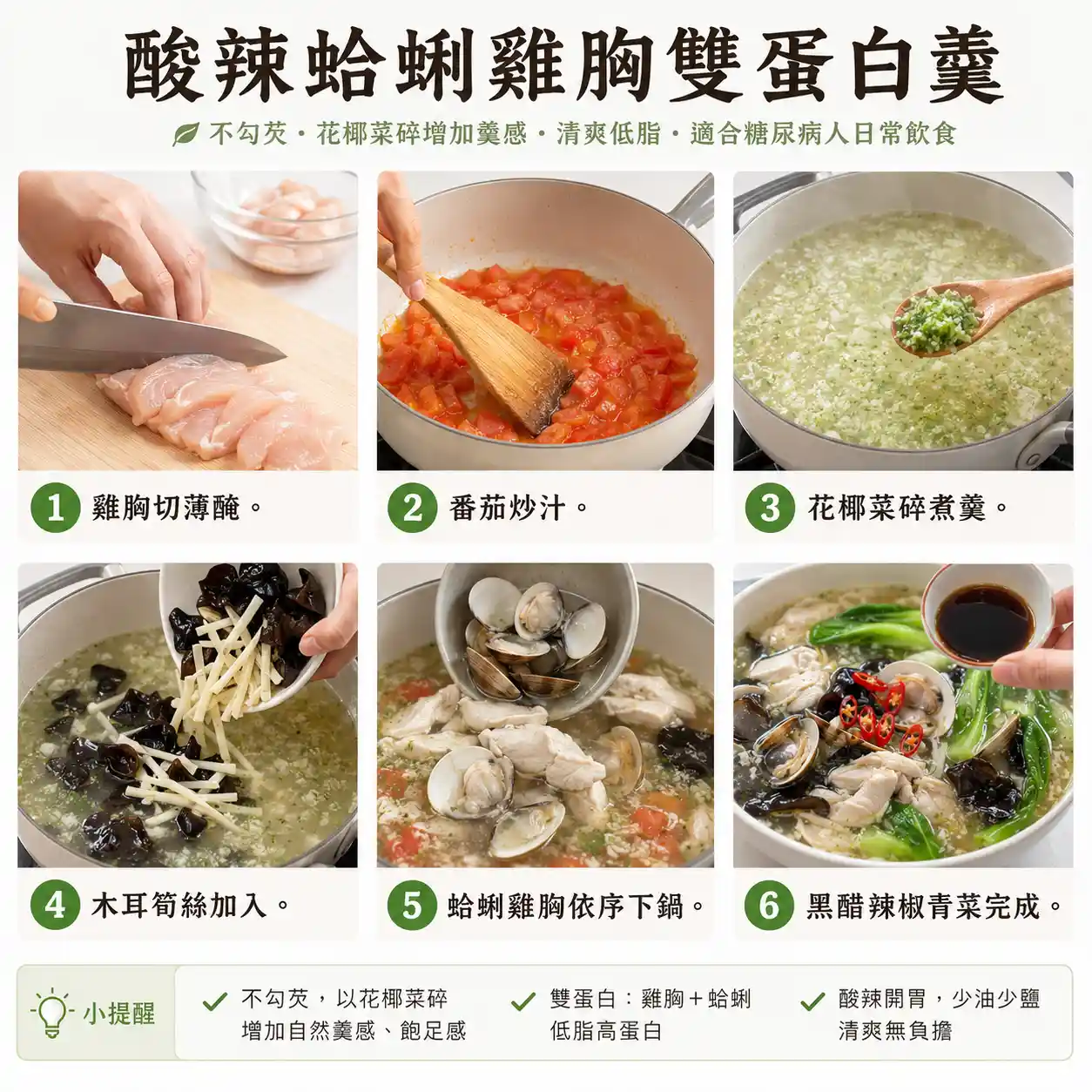 酸辣蛤蜊雞胸雙蛋白羹

不勾芡・花椰菜碎增加羹感・清爽低脂・適合糖尿病人日常飲食

1 雞胸切薄醃。

2 番茄炒汁。

3 花椰菜碎煮羹。

4 木耳筍絲加入。

5 蛤蜊雞胸依序下鍋。

6 黑醋辣椒青菜完成。

小提醒

不勾芡，以花椰菜碎增加自然羹感、飽足感

雙蛋白：雞胸＋蛤蜊 低脂高蛋白

酸辣開胃，少油少鹽 清爽無負擔