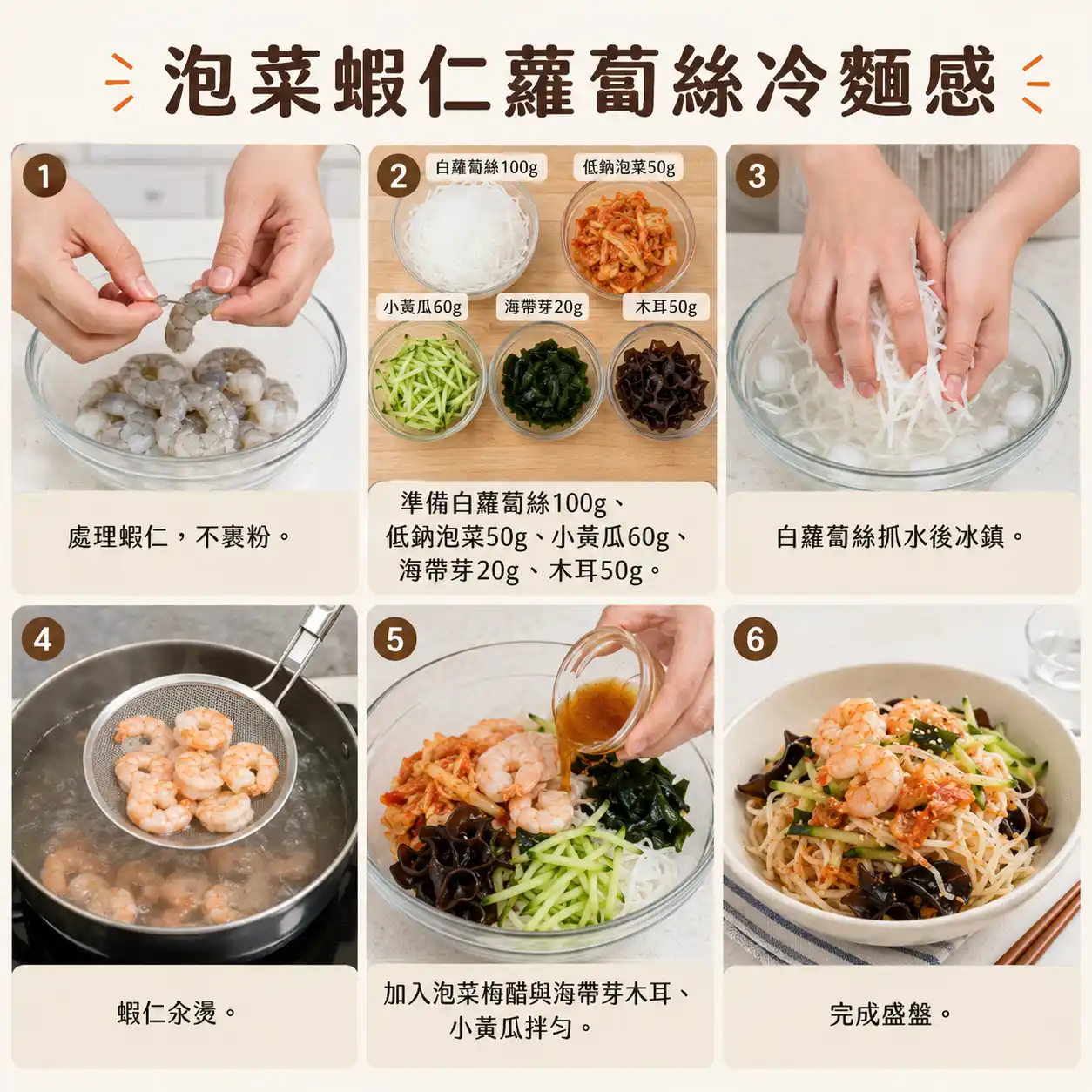 泡菜蝦仁蘿蔔絲冷麵感

1

處理蝦仁，不裹粉。

2

白蘿蔔絲100g

低鈉泡菜50g

小黃瓜60g

海帶芽20g

木耳50g

準備白蘿蔔絲100g、低鈉泡菜50g、小黃瓜60g、海帶芽20g、木耳50g。

3

白蘿蔔絲抓水後冰鎮。

4

蝦仁汆燙。

5

加入泡菜梅醋與海帶芽木耳、小黃瓜拌勻。

6

完成盛盤。