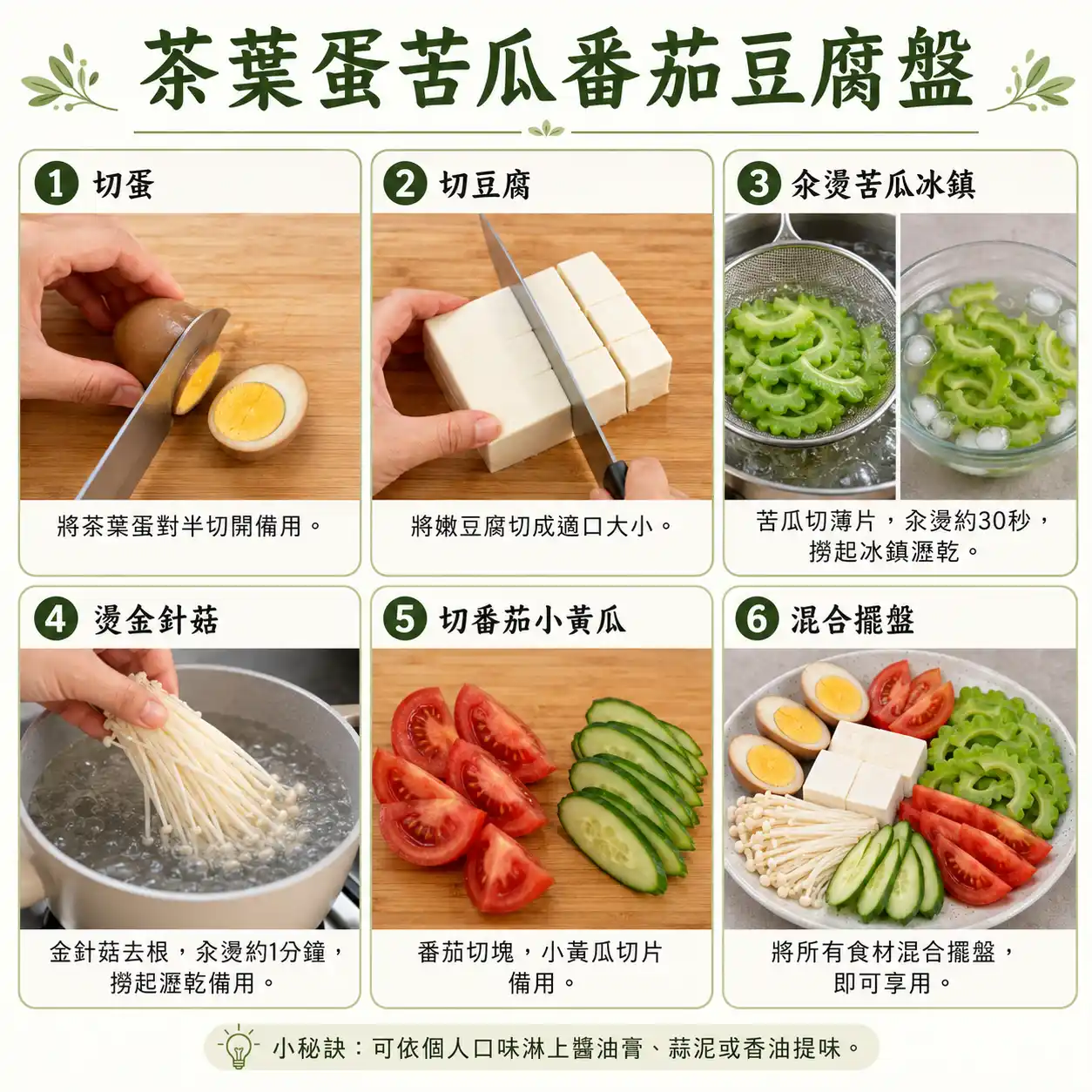 茶葉蛋苦瓜番茄豆腐盤

1 切蛋

將茶葉蛋對半切開備用。

2 切豆腐

將嫩豆腐切成適口大小。

3 汆燙苦瓜冰鎮

苦瓜切薄片，汆燙約30秒，撈起冰鎮瀝乾。

4 燙金針菇

金針菇去根，汆燙約1分鐘，撈起瀝乾備用。

5 切番茄小黃瓜

番茄切塊，小黃瓜切片備用。

6 混合擺盤

將所有食材混合擺盤，即可享用。

小秘訣：可依個人口味淋上醬油膏、蒜泥或香油提味。