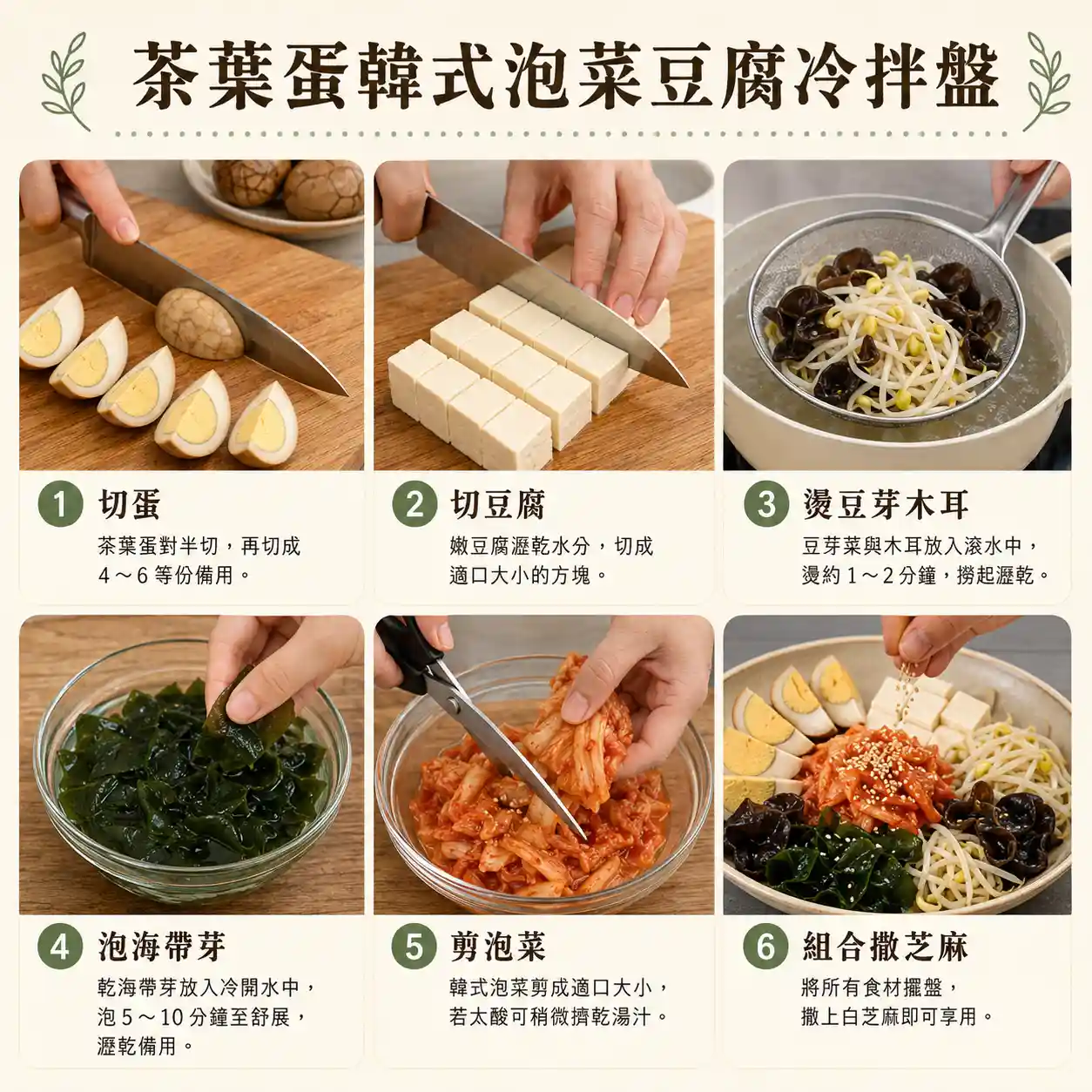 茶葉蛋韓式泡菜豆腐冷拌盤

1 切蛋
茶葉蛋對半切，再切成 4～6 等份備用。

2 切豆腐
嫩豆腐瀝乾水分，切成適口大小的方塊。

3 燙豆芽木耳
豆芽菜與木耳放入滾水中，燙約 1～2 分鐘，撈起瀝乾。

4 泡海帶芽
乾海帶芽放入冷開水中，泡 5～10 分鐘至舒展，瀝乾備用。

5 剪泡菜
韓式泡菜剪成適口大小，若太酸可稍微擠乾湯汁。

6 組合撒芝麻
將所有食材擺盤，撒上白芝麻即可享用。