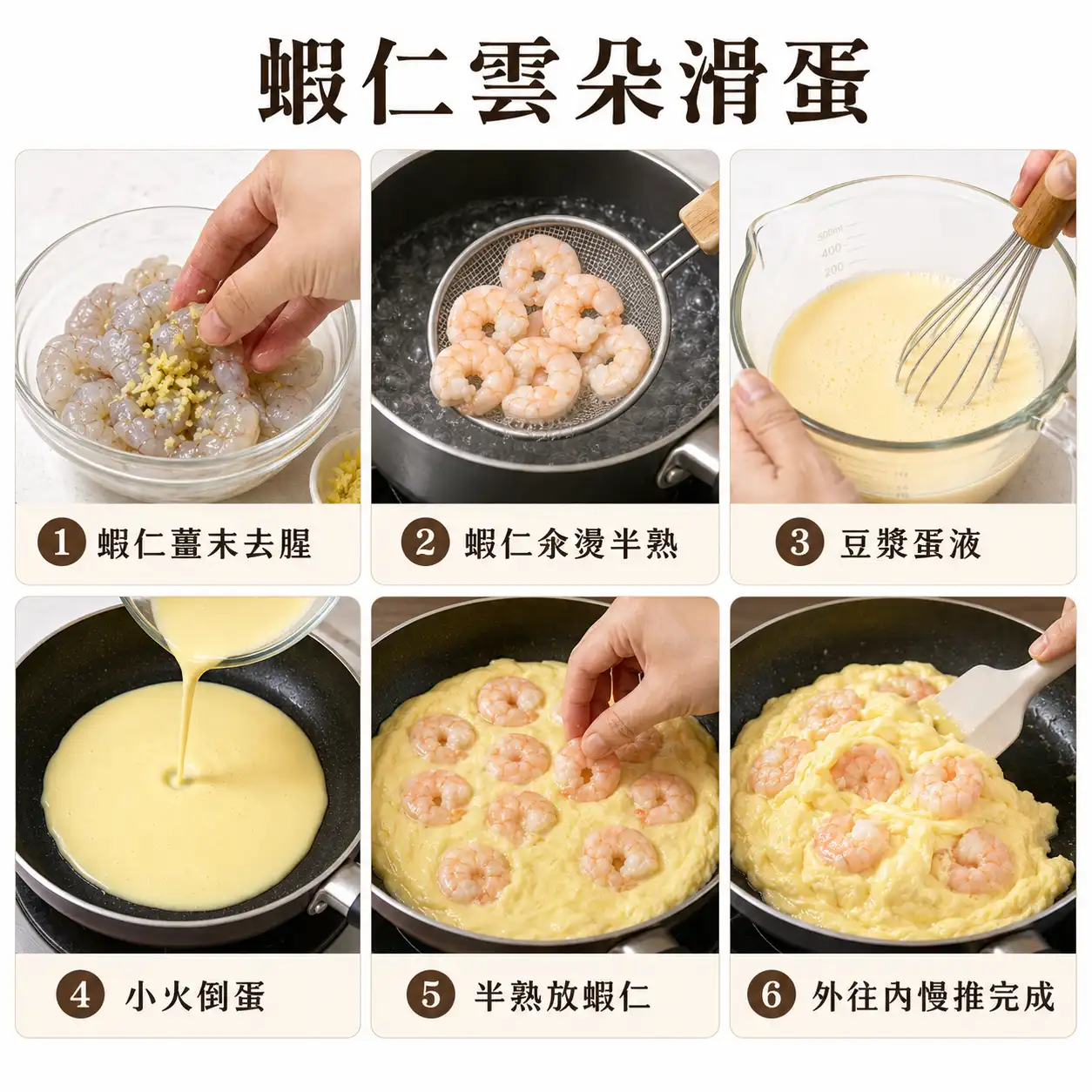 蝦仁雲朵滑蛋

1 蝦仁薑末去腥

2 蝦仁汆燙半熟

3 豆漿蛋液

4 小火倒蛋

5 半熟放蝦仁

6 外往內慢推完成