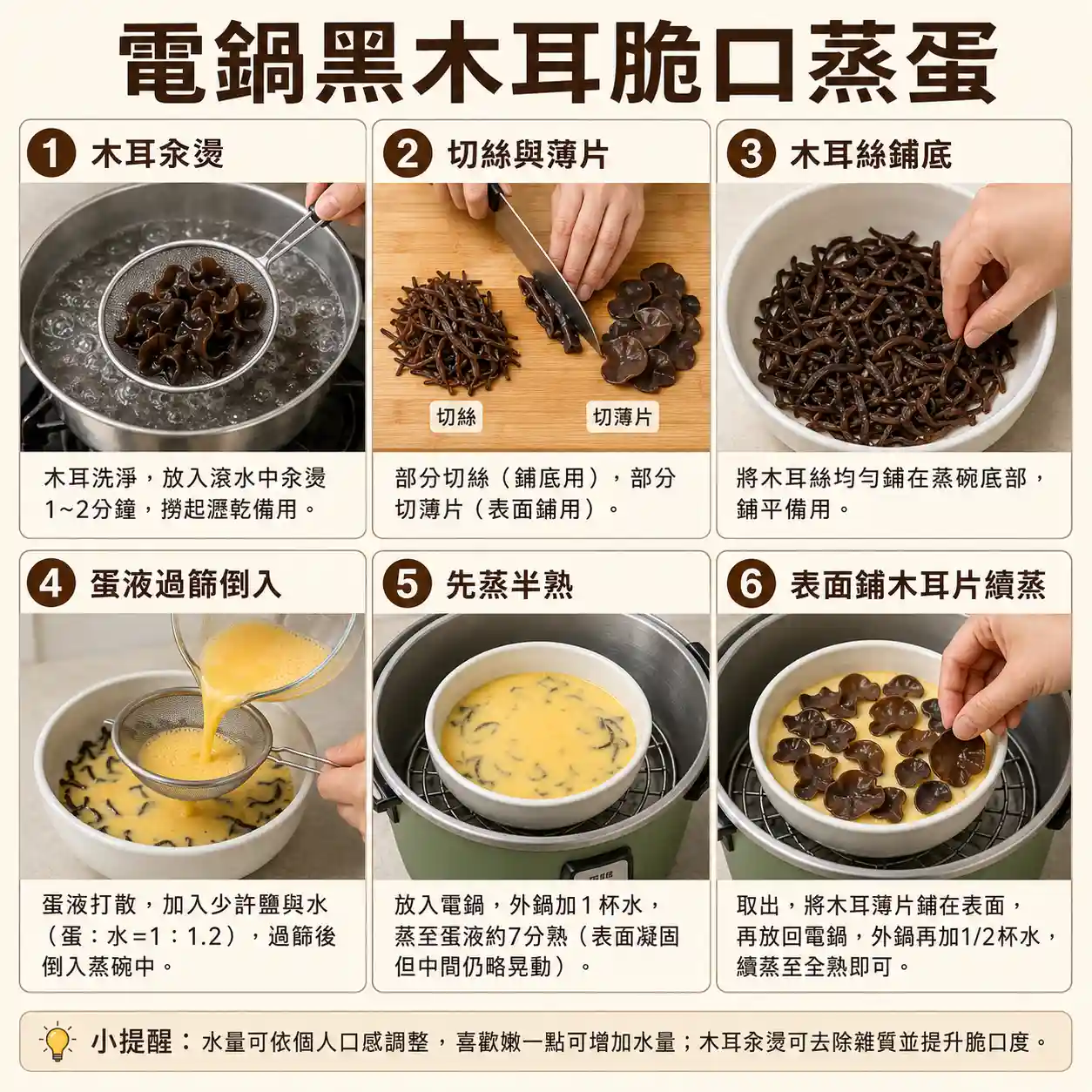 電鍋黑木耳脆口蒸蛋

1 木耳汆燙

木耳洗淨，放入滾水中汆燙1~2分鐘，撈起瀝乾備用。

2 切絲與薄片

切絲

切薄片

部分切絲（鋪底用），部分切薄片（表面鋪用）。

3 木耳絲鋪底

將木耳絲均勻鋪在蒸碗底部，鋪平備用。

4 蛋液過篩倒入

蛋液打散，加入少許鹽與水（蛋：水=1：1.2），過篩後倒入蒸碗中。

5 先蒸半熟

放入電鍋，外鍋加1杯水，蒸至蛋液約7分熟（表面凝固但中間仍略晃動）。

6 表面鋪木耳片續蒸

取出，將木耳薄片鋪在表面，再放回電鍋，外鍋再加1/2杯水，續蒸至全熟即可。

小提醒：水量可依個人口感調整，喜歡嫩一點可增加水量；木耳汆燙可去除雜質並提升脆口度。