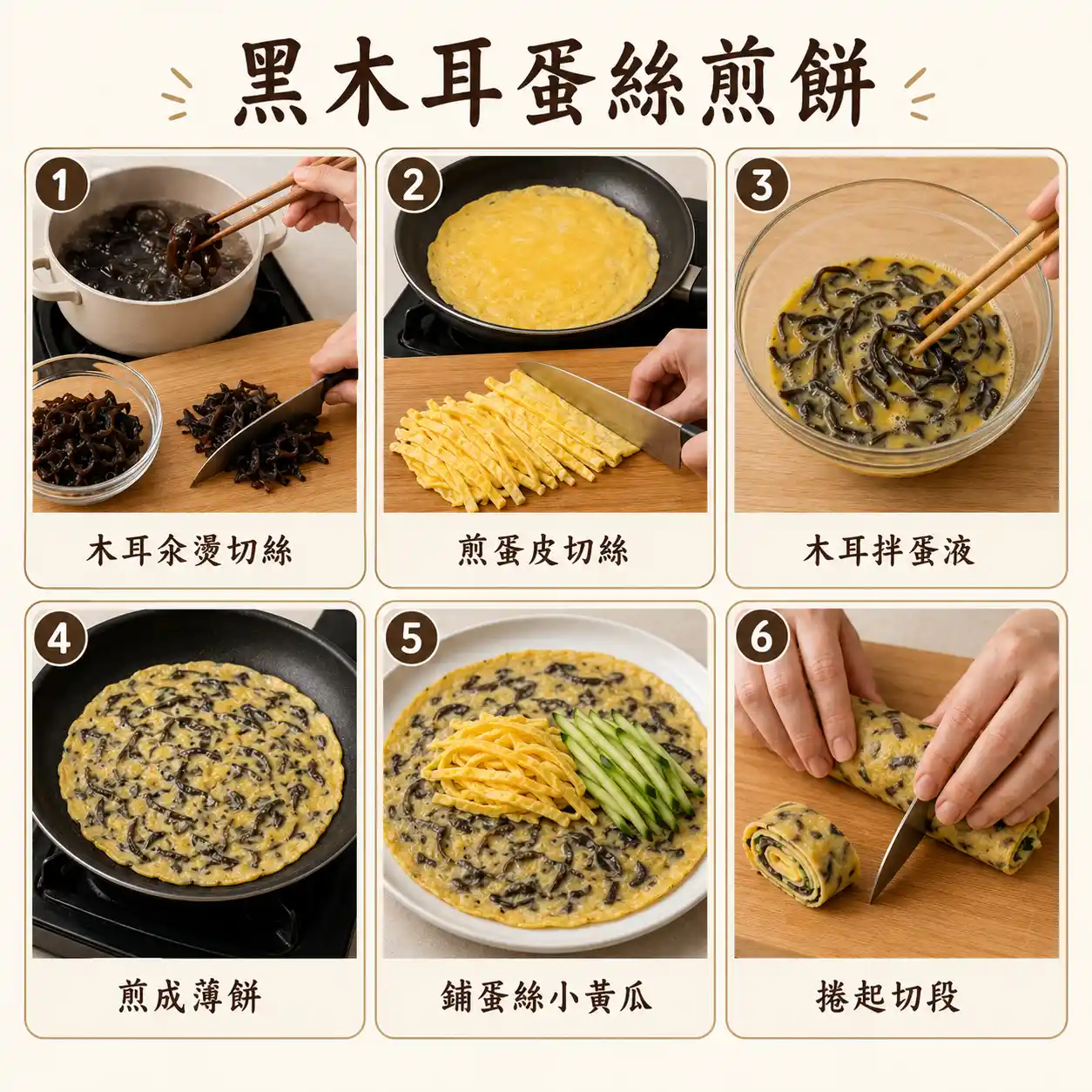 黑木耳蛋絲煎餅

1
木耳汆燙切絲

2
煎蛋皮切絲

3
木耳拌蛋液

4
煎成薄餅

5
鋪蛋絲小黃瓜

6
捲起切段