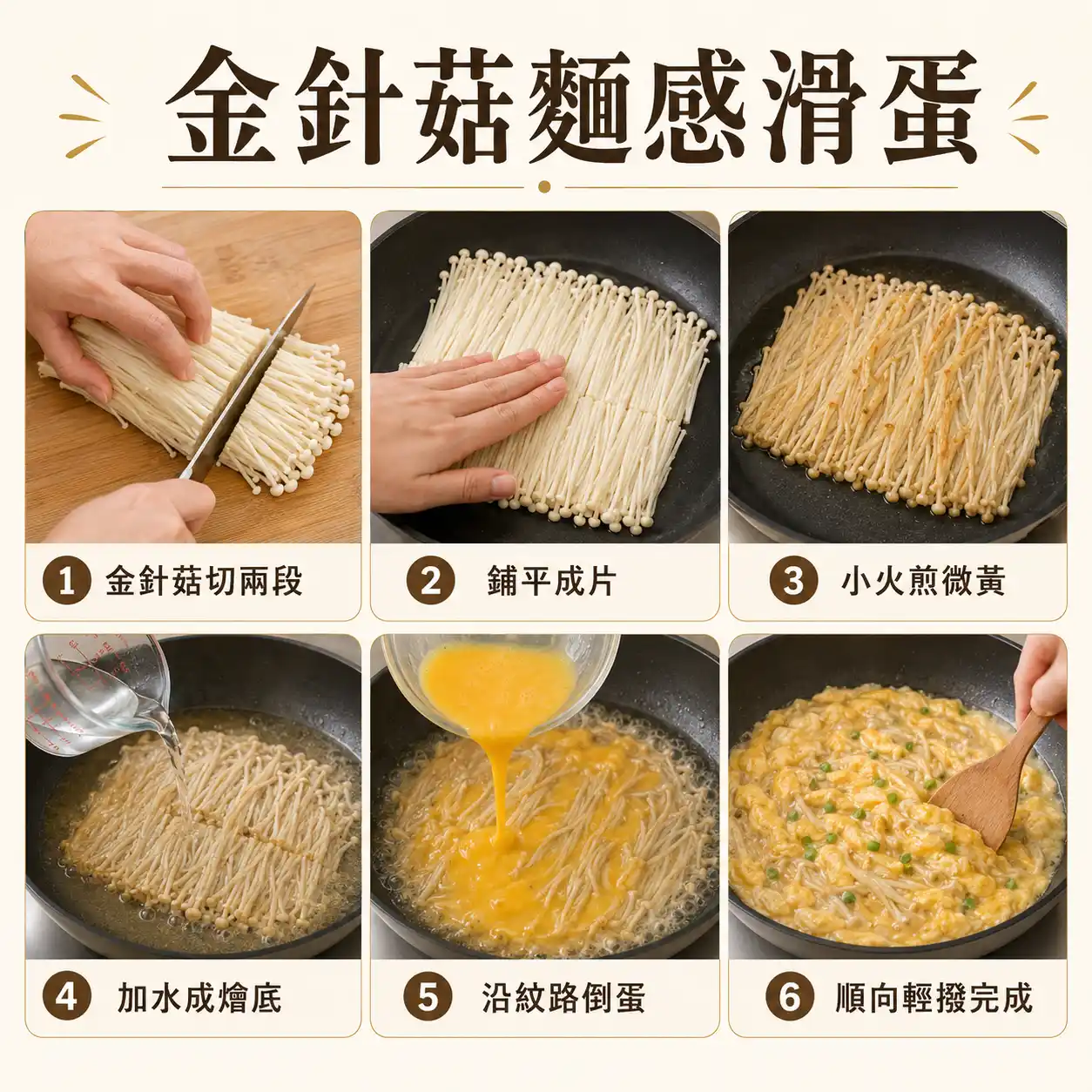 金針菇麵感滑蛋

1 金針菇切兩段

2 鋪平成片

3 小火煎微黃

4 加水成燴底

5 沿紋路倒蛋

6 順向輕撥完成