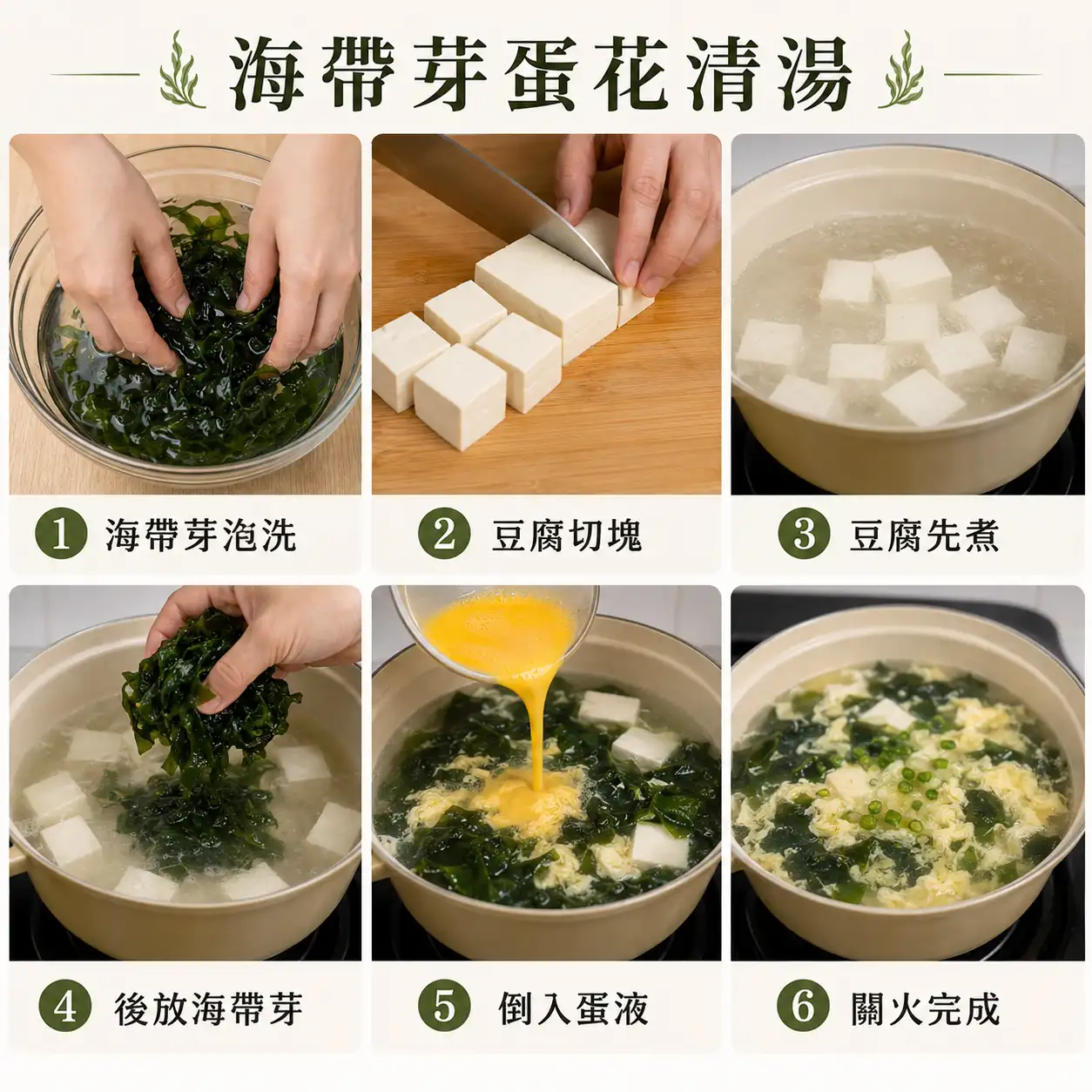 海帶芽蛋花清湯

1 海帶芽泡洗

2 豆腐切塊

3 豆腐先煮

4 後放海帶芽

5 倒入蛋液

6 關火完成