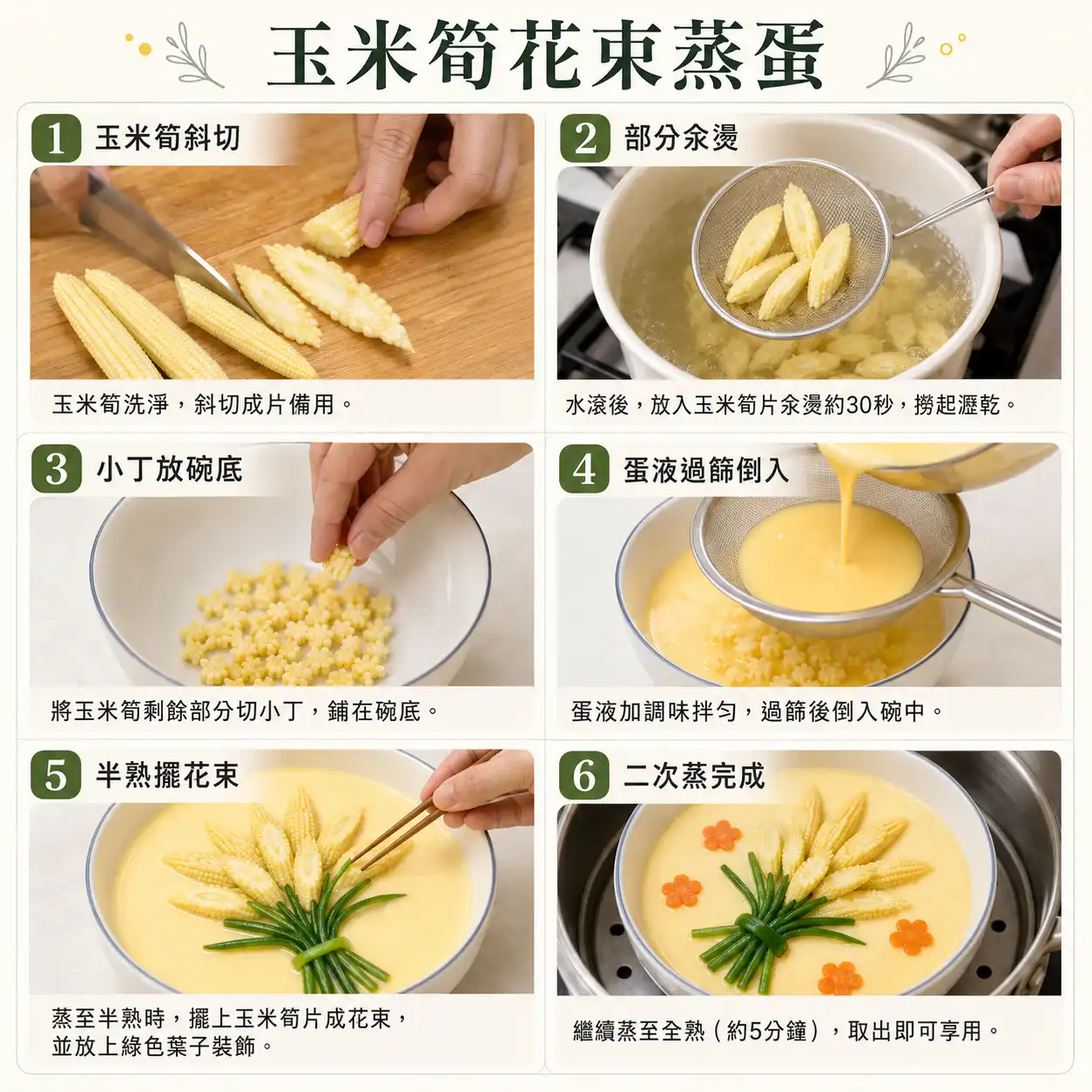 玉米筍花束蒸蛋

1 玉米筍斜切

玉米筍洗淨，斜切成片備用。

2 部分汆燙

水滾後，放入玉米筍片汆燙約30秒，撈起瀝乾。

3 小丁放碗底

將玉米筍剩餘部分切小丁，鋪在碗底。

4 蛋液過篩倒入

蛋液加調味拌勻，過篩後倒入碗中。

5 半熟擺花束

蒸至半熟時，擺上玉米筍片成花束，並放上綠色葉子裝飾。

6 二次蒸完成

繼續蒸至全熟（約5分鐘），取出即可享用。