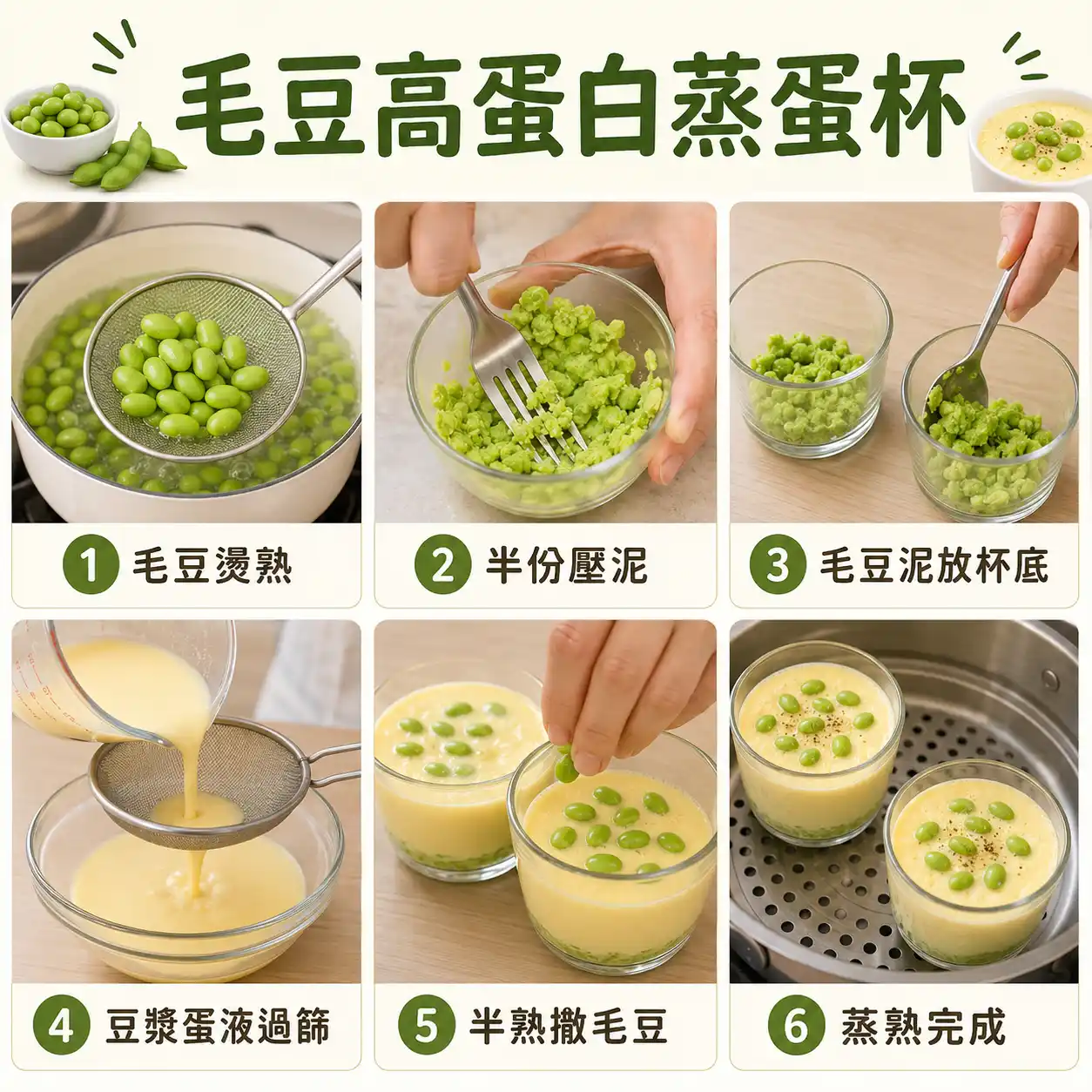 毛豆高蛋白蒸蛋杯

1 毛豆燙熟

2 半份壓泥

3 毛豆泥放杯底

4 豆漿蛋液過篩

5 半熟撒毛豆

6 蒸熟完成