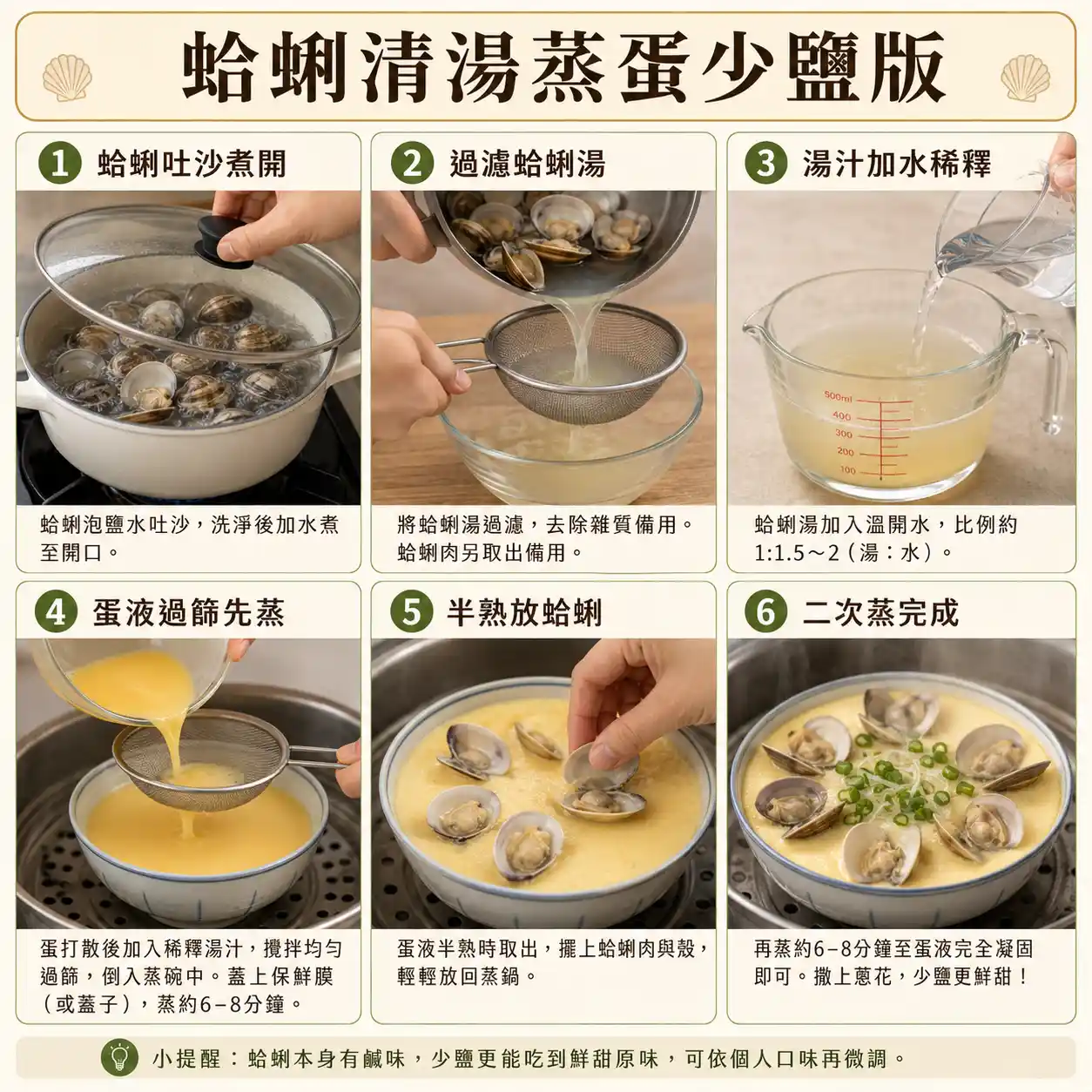 蛤蜊清湯蒸蛋少鹽版

1 蛤蜊吐沙煮開

蛤蜊泡鹽水吐沙，洗淨後加水煮至開口。

2 過濾蛤蜊湯

將蛤蜊湯過濾，去除雜質備用。蛤蜊肉另取出備用。

3 湯汁加水稀釋

500ml
400
300
200
100

蛤蜊湯加入溫開水，比例約1:1.5～2（湯：水）。

4 蛋液過篩先蒸

蛋打散後加入稀釋湯汁，攪拌均勻過篩，倒入蒸碗中。蓋上保鮮膜（或蓋子），蒸約6–8分鐘。

5 半熟放蛤蜊

蛋液半熟時取出，擺上蛤蜊肉與殼，輕輕放回蒸鍋。

6 二次蒸完成

再蒸約6–8分鐘至蛋液完全凝固即可。撒上蔥花，少鹽更鮮甜！

小提醒：蛤蜊本身有鹹味，少鹽更能吃到鮮甜原味，可依個人口味再微調。