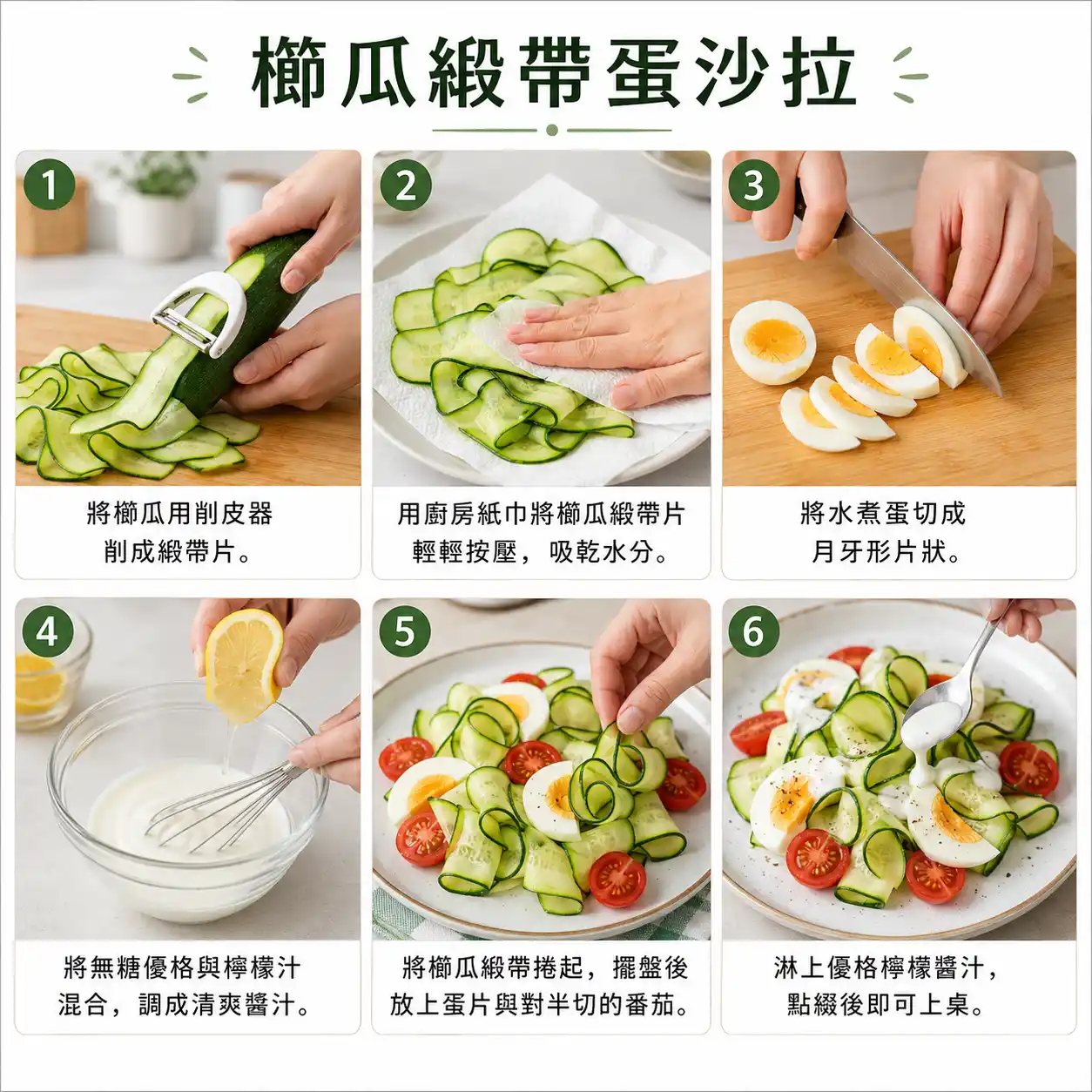 櫛瓜緞帶蛋沙拉

1
將櫛瓜用削皮器削成緞帶片。

2
用廚房紙巾將櫛瓜緞帶片輕輕按壓，吸乾水分。

3
將水煮蛋切成月牙形片狀。

4
將無糖優格與檸檬汁混合，調成清爽醬汁。

5
將櫛瓜緞帶捲起，擺盤後放上蛋片與對半切的番茄。

6
淋上優格檸檬醬汁，點綴後即可上桌。