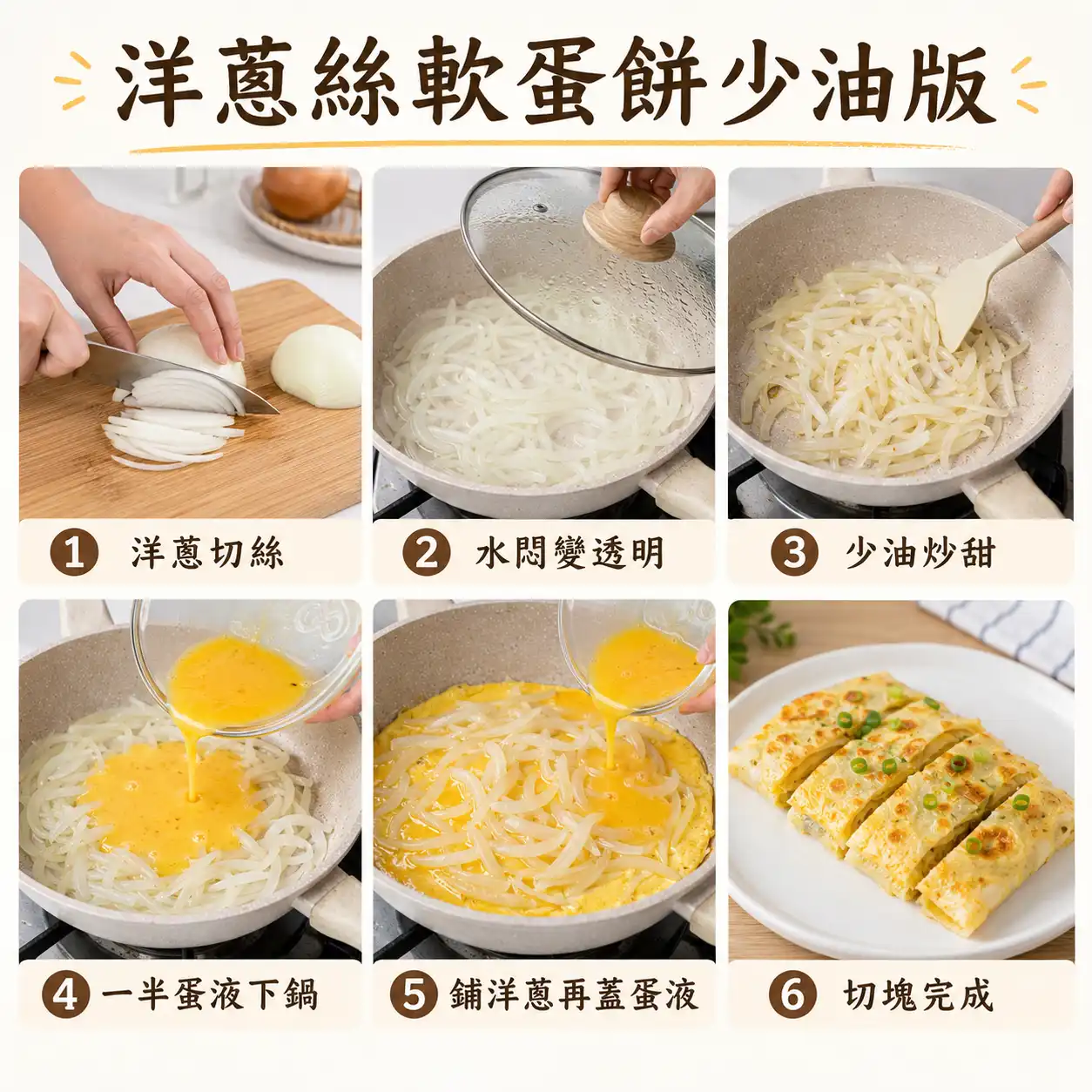 洋蔥絲軟蛋餅少油版

1 洋蔥切絲

2 水悶變透明

3 少油炒甜

4 一半蛋液下鍋

5 鋪洋蔥再蓋蛋液

6 切塊完成