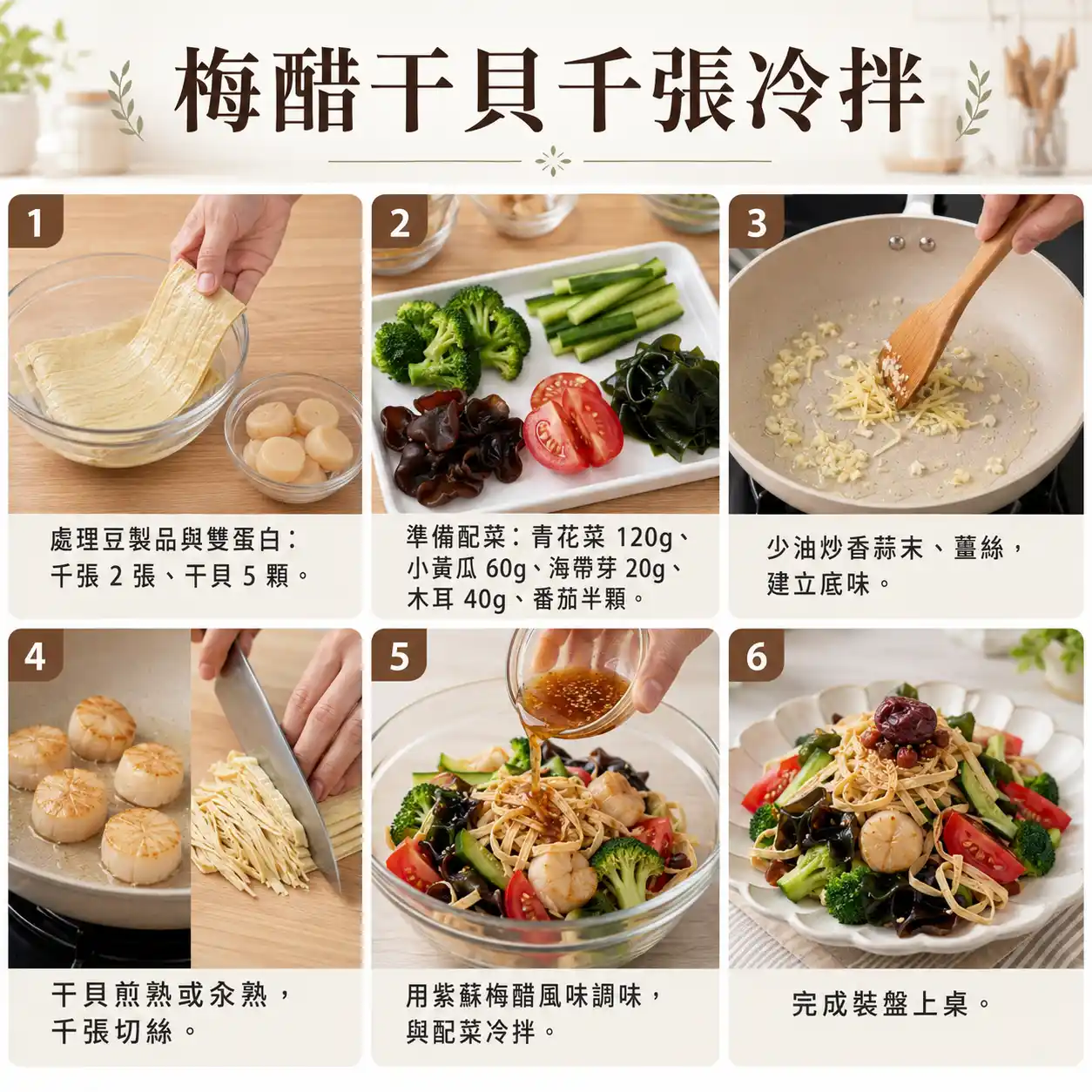 梅醋干貝千張冷拌

1

處理豆製品與雙蛋白：千張 2 張、干貝 5 顆。

2

準備配菜：青花菜 120g、小黃瓜 60g、海帶芽 20g、木耳 40g、番茄半顆。

3

少油炒香蒜末、薑絲，建立底味。

4

干貝煎熟或汆熟，千張切絲。

5

用紫蘇梅醋風味調味，與配菜冷拌。

6

完成裝盤上桌。