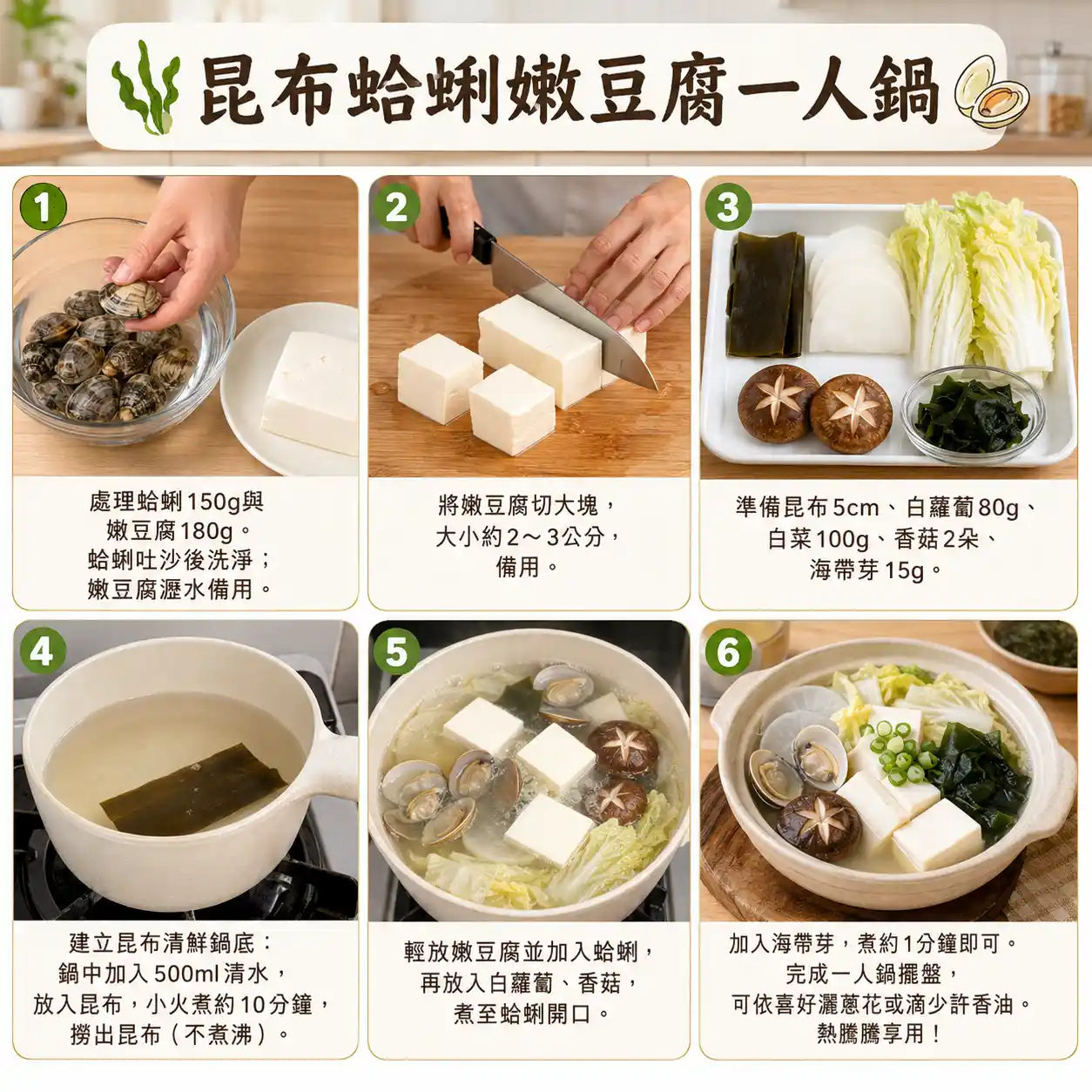 昆布蛤蜊嫩豆腐一人鍋

1

處理蛤蜊150g與嫩豆腐180g。蛤蜊吐沙後洗淨；嫩豆腐瀝水備用。

2

將嫩豆腐切大塊，大小約2～3公分，備用。

3

準備昆布5cm、白蘿蔔80g、白菜100g、香菇2朵、海帶芽15g。

4

建立昆布清鮮鍋底：鍋中加入500ml清水，放入昆布，小火煮約10分鐘，撈出昆布（不煮沸）。

5

輕放嫩豆腐並加入蛤蜊，再放入白蘿蔔、香菇，煮至蛤蜊開口。

6

加入海帶芽，煮約1分鐘即可。完成一人鍋擺盤，可依喜好灑蔥花或滴少許香油。熱騰騰享用！