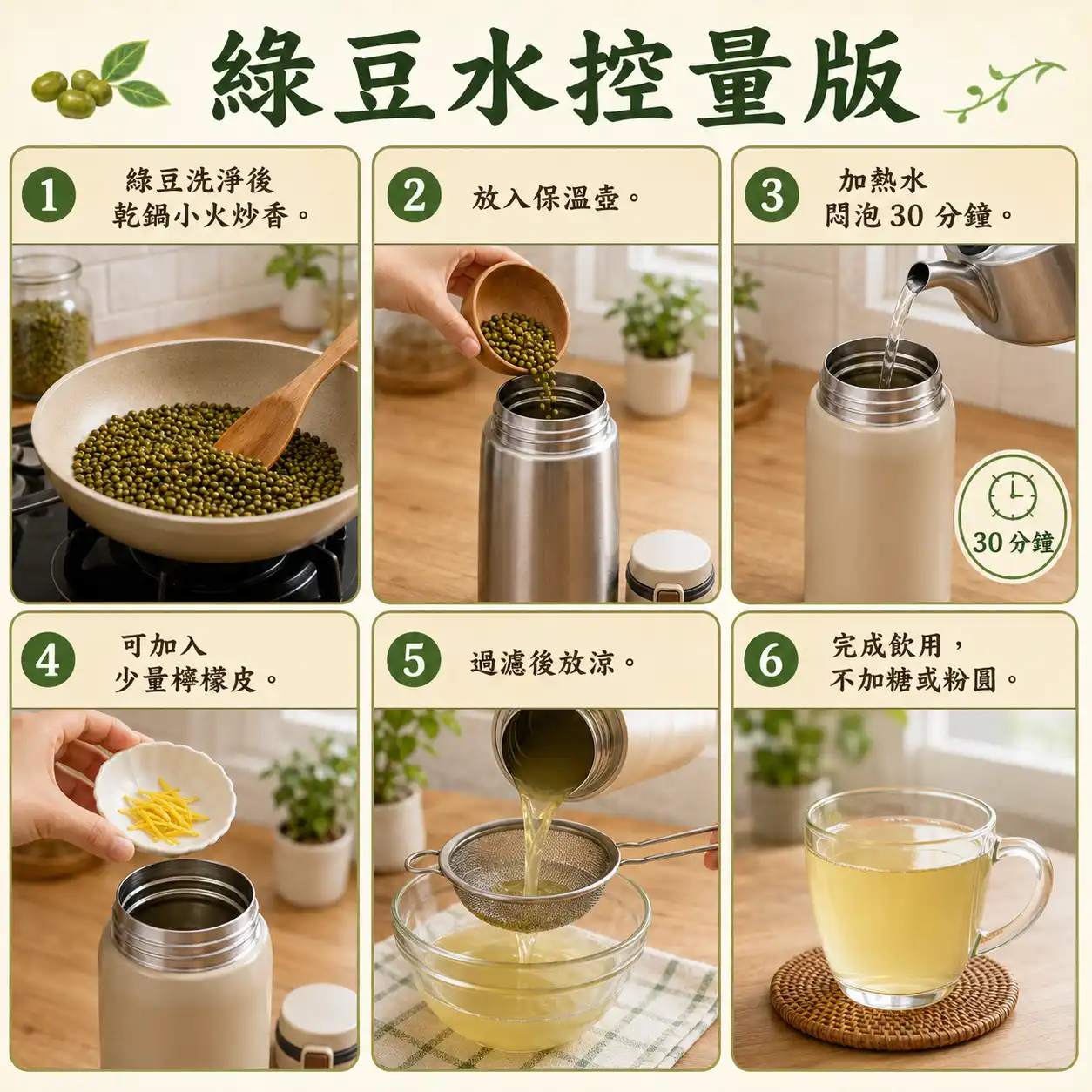 綠豆水控量版

1 綠豆洗淨後乾鍋小火炒香。

2 放入保溫壺。

3 加熱水悶泡 30 分鐘。

30 分鐘

4 可加入少量檸檬皮。

5 過濾後放涼。

6 完成飲用，不加糖或粉圓。