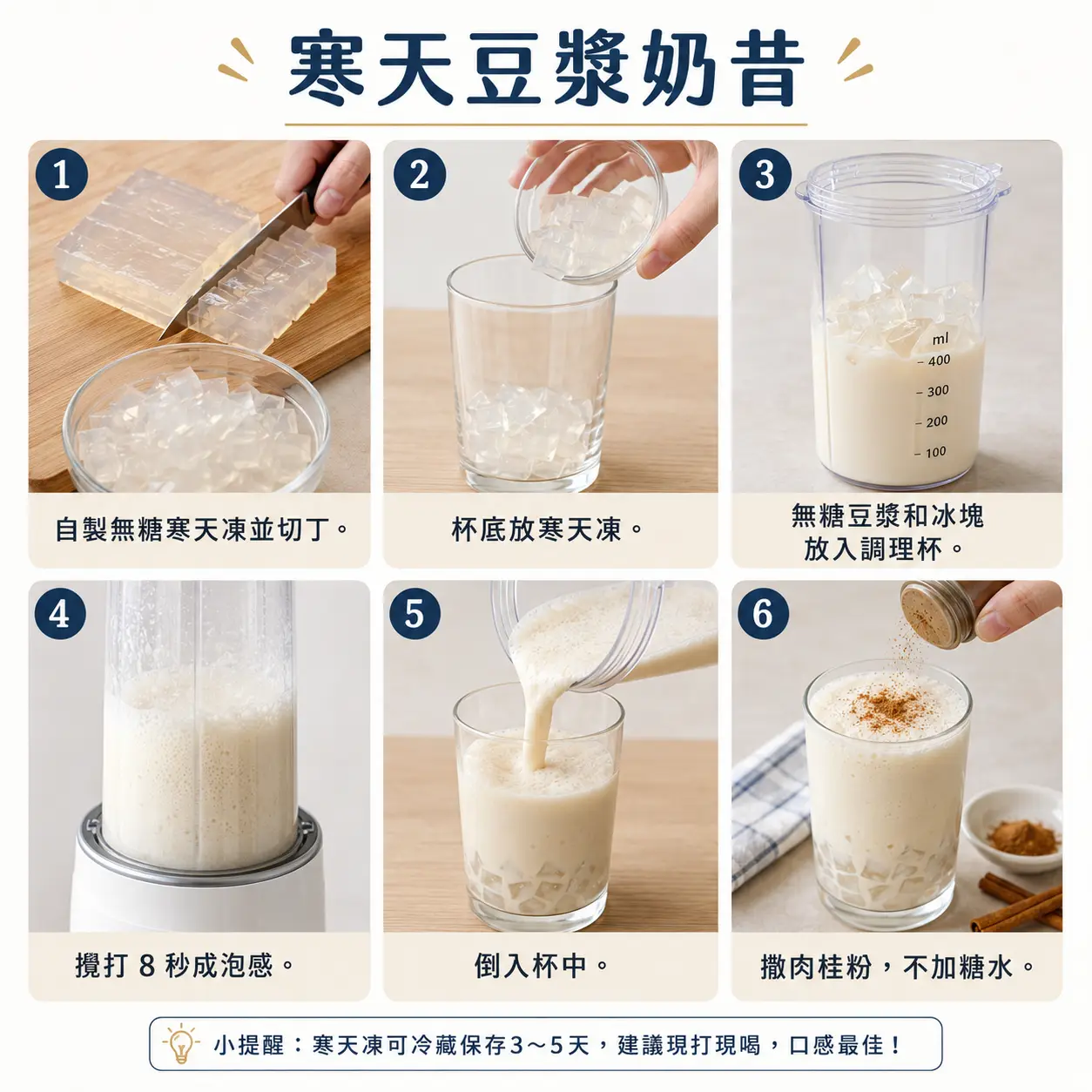 寒天豆漿奶昔

1
自製無糖寒天凍並切丁。

2
杯底放寒天凍。

3
ml
400
300
200
100
無糖豆漿和冰塊放入調理杯。

4
攪打 8 秒成泡感。

5
倒入杯中。

6
撒肉桂粉，不加糖水。

小提醒：寒天凍可冷藏保存3～5天，建議現打現喝，口感最佳！