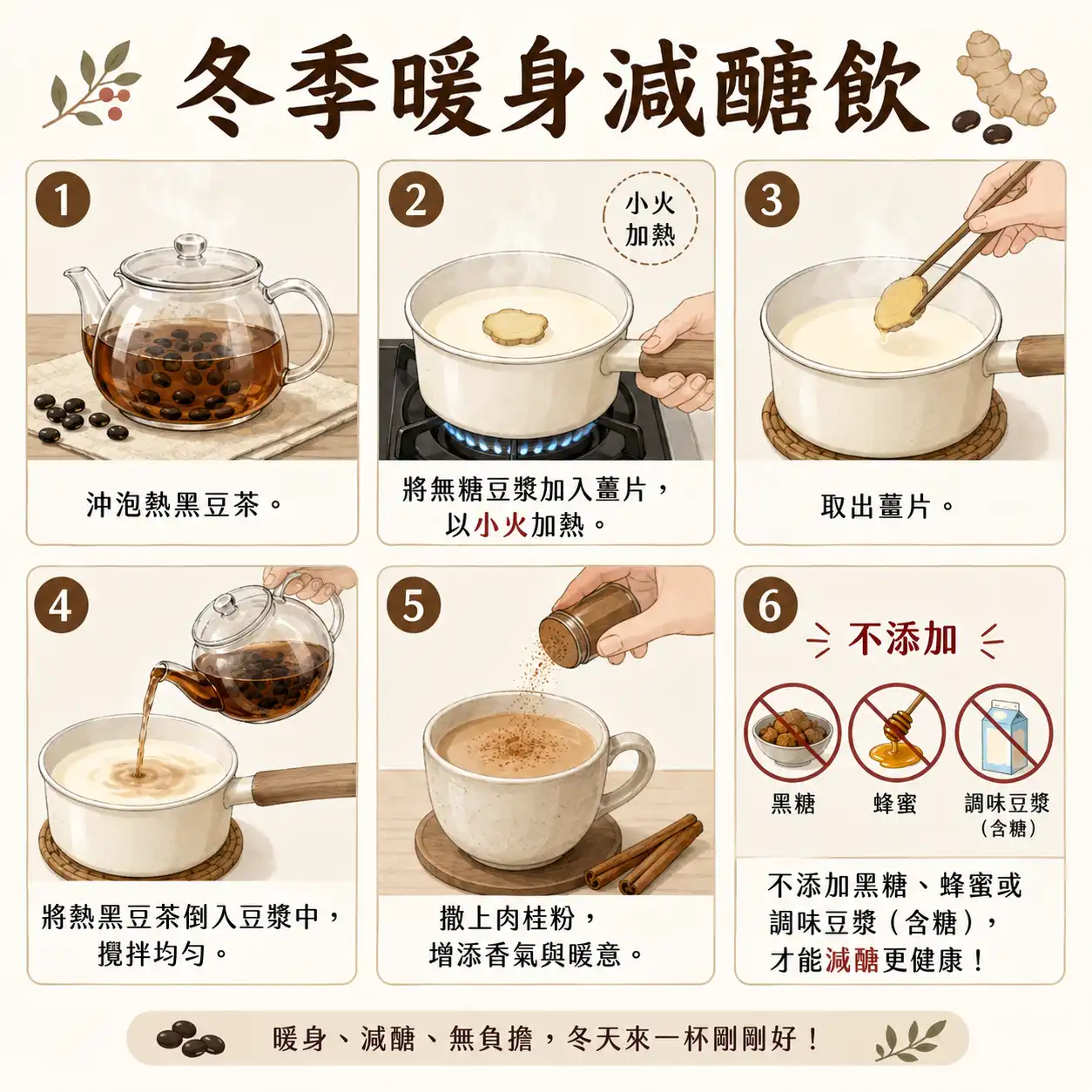 冬季暖身減醣飲

1
沖泡熱黑豆茶。

2
小火加熱
將無糖豆漿加入薑片，以小火加熱。

3
取出薑片。

4
將熱黑豆茶倒入豆漿中，攪拌均勻。

5
撒上肉桂粉，增添香氣與暖意。

6
不添加
黑糖
蜂蜜
調味豆漿（含糖）
不添加黑糖、蜂蜜或調味豆漿（含糖），才能減醣更健康！

暖身、減醣、無負擔，冬天來一杯剛剛好！