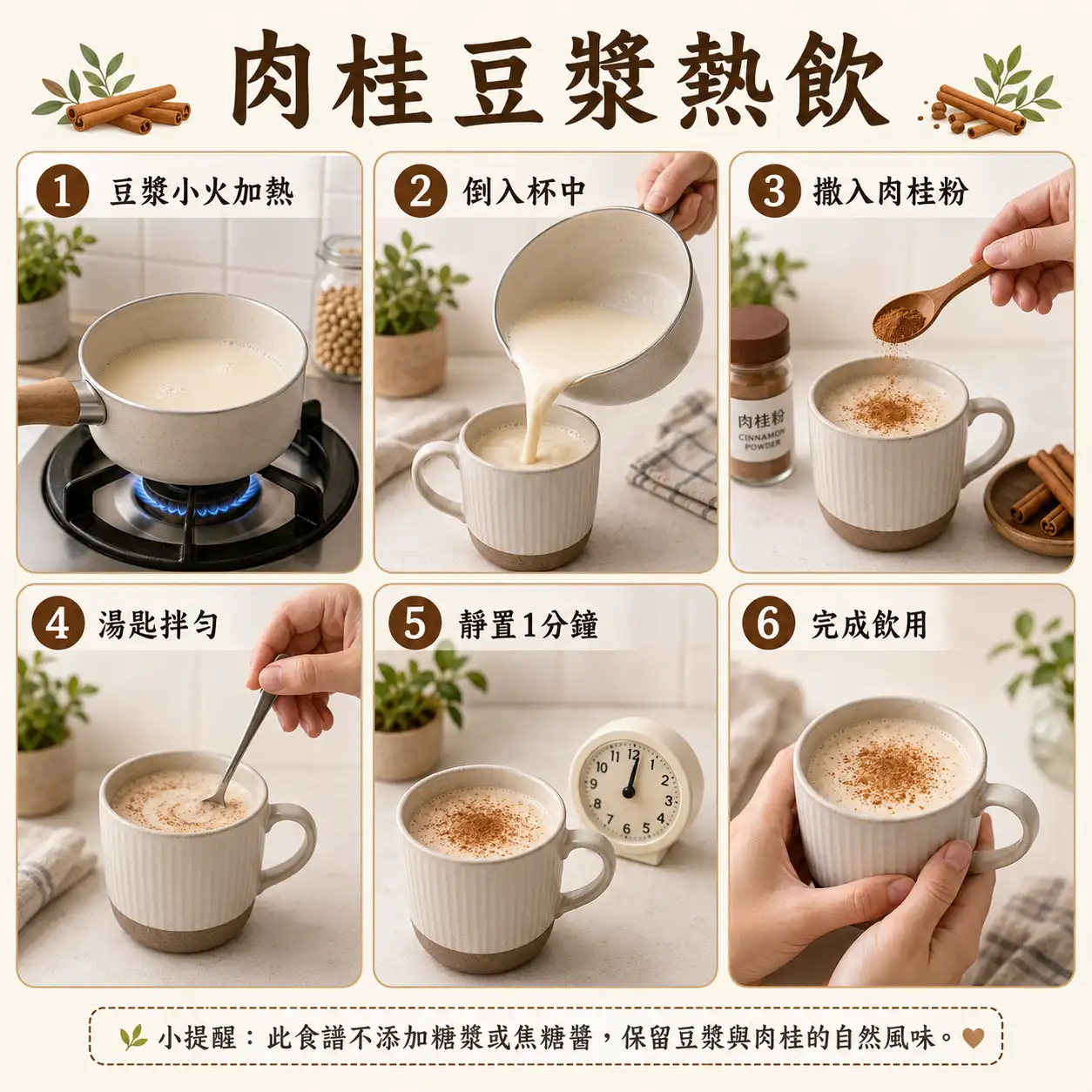 肉桂豆漿熱飲

1 豆漿小火加熱

2 倒入杯中

3 撒入肉桂粉

肉桂粉
CINNAMON POWDER

4 湯匙拌勻

5 靜置1分鐘

11 12 1 2 3 4 5 6 7 8 9 10

6 完成飲用

小提醒：此食譜不添加糖漿或焦糖醬，保留豆漿與肉桂的自然風味。