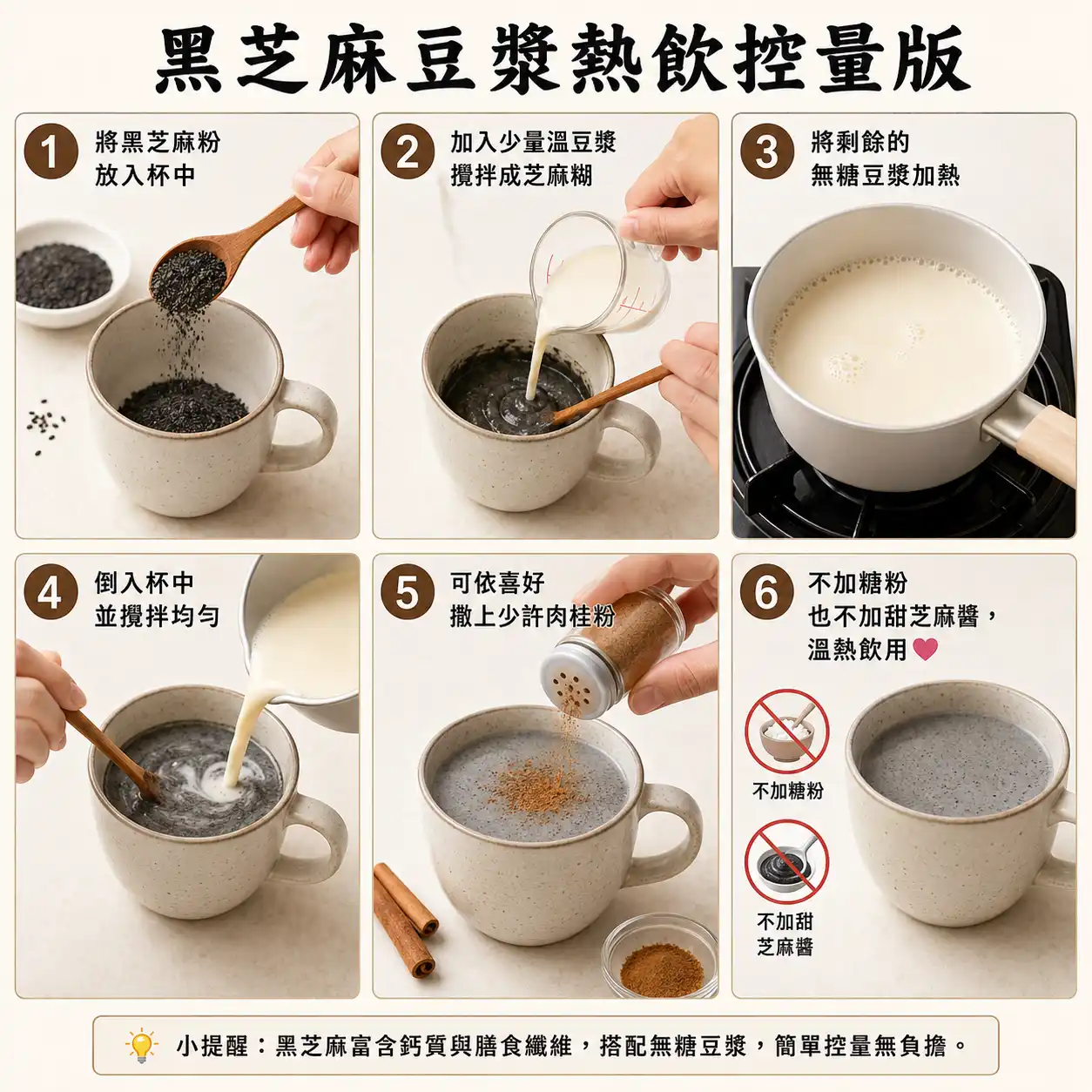 黑芝麻豆漿熱飲控量版

1 將黑芝麻粉放入杯中

2 加入少量溫豆漿攪拌成芝麻糊

3 將剩餘的無糖豆漿加熱

4 倒入杯中並攪拌均勻

5 可依喜好撒上少許肉桂粉

6 不加糖粉也不加甜芝麻醬，溫熱飲用

不加糖粉

不加甜芝麻醬

小提醒：黑芝麻富含鈣質與膳食纖維，搭配無糖豆漿，簡單控量無負擔。