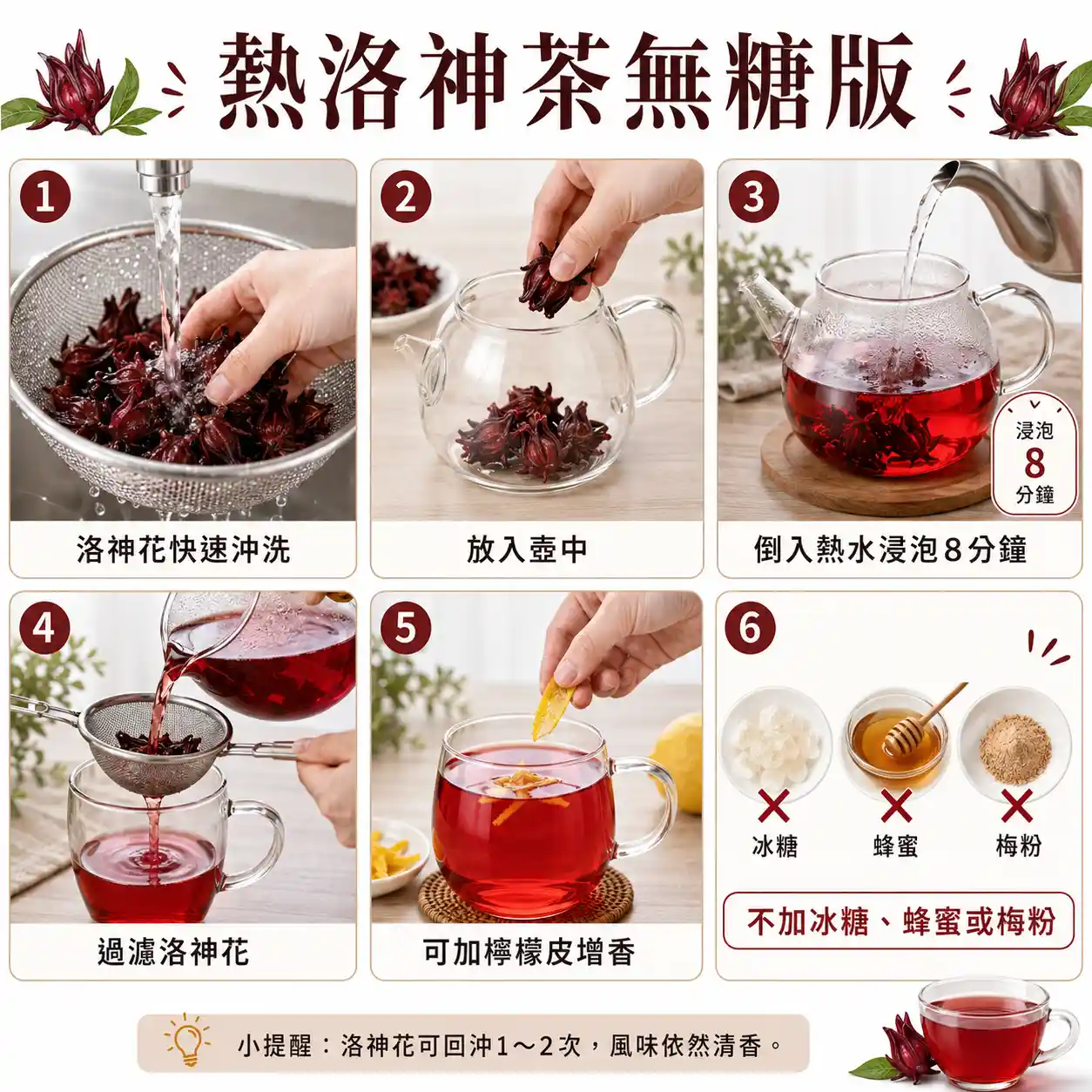 熱洛神茶無糖版

1
洛神花快速沖洗

2
放入壺中

3
浸泡
8
分鐘
倒入熱水浸泡8分鐘

4
過濾洛神花

5
可加檸檬皮增香

6
冰糖
蜂蜜
梅粉
不加冰糖、蜂蜜或梅粉

小提醒：洛神花可回沖1～2次，風味依然清香。