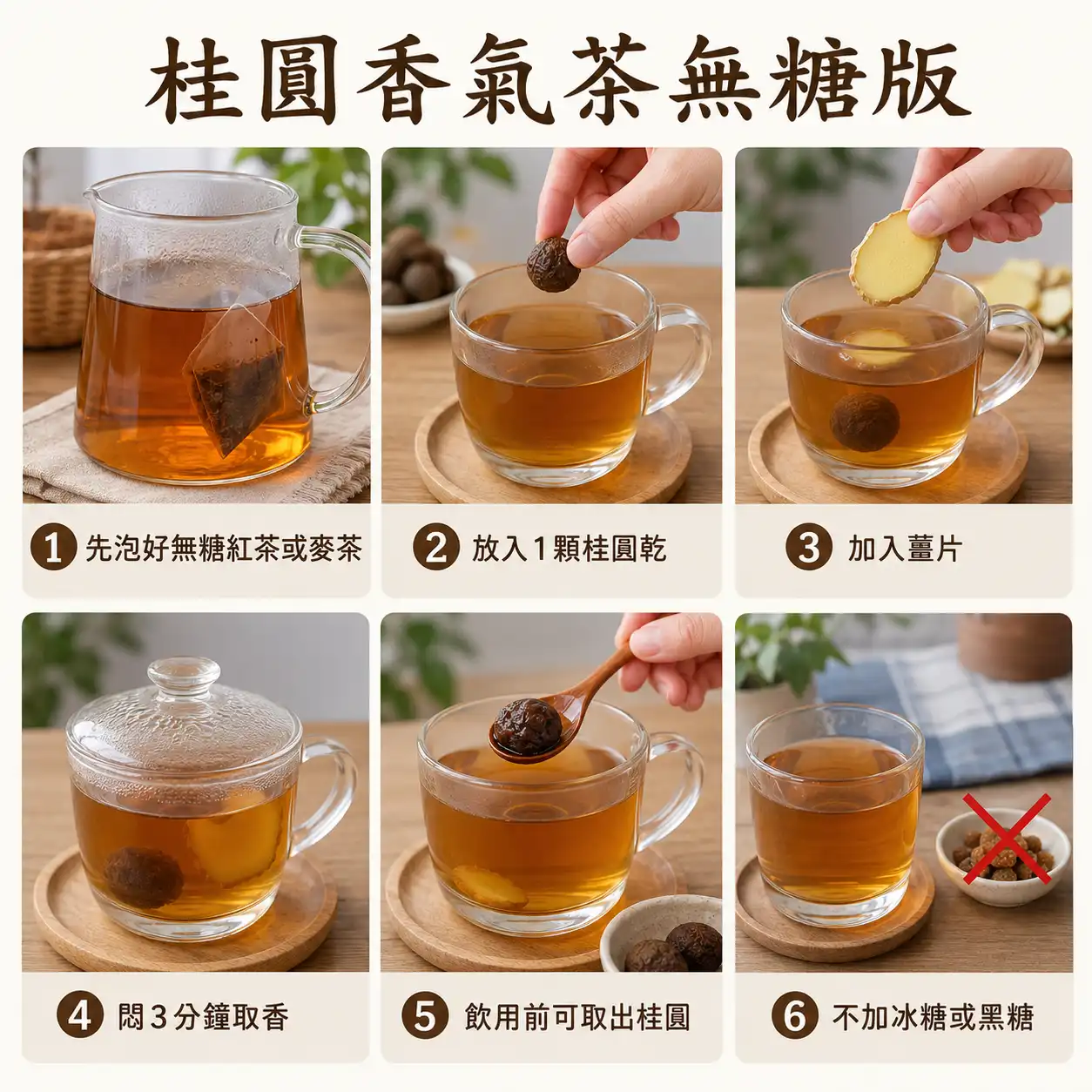 桂圓香氣茶無糖版

1 先泡好無糖紅茶或麥茶

2 放入1顆桂圓乾

3 加入薑片

4 悶3分鐘取香

5 飲用前可取出桂圓

6 不加冰糖或黑糖